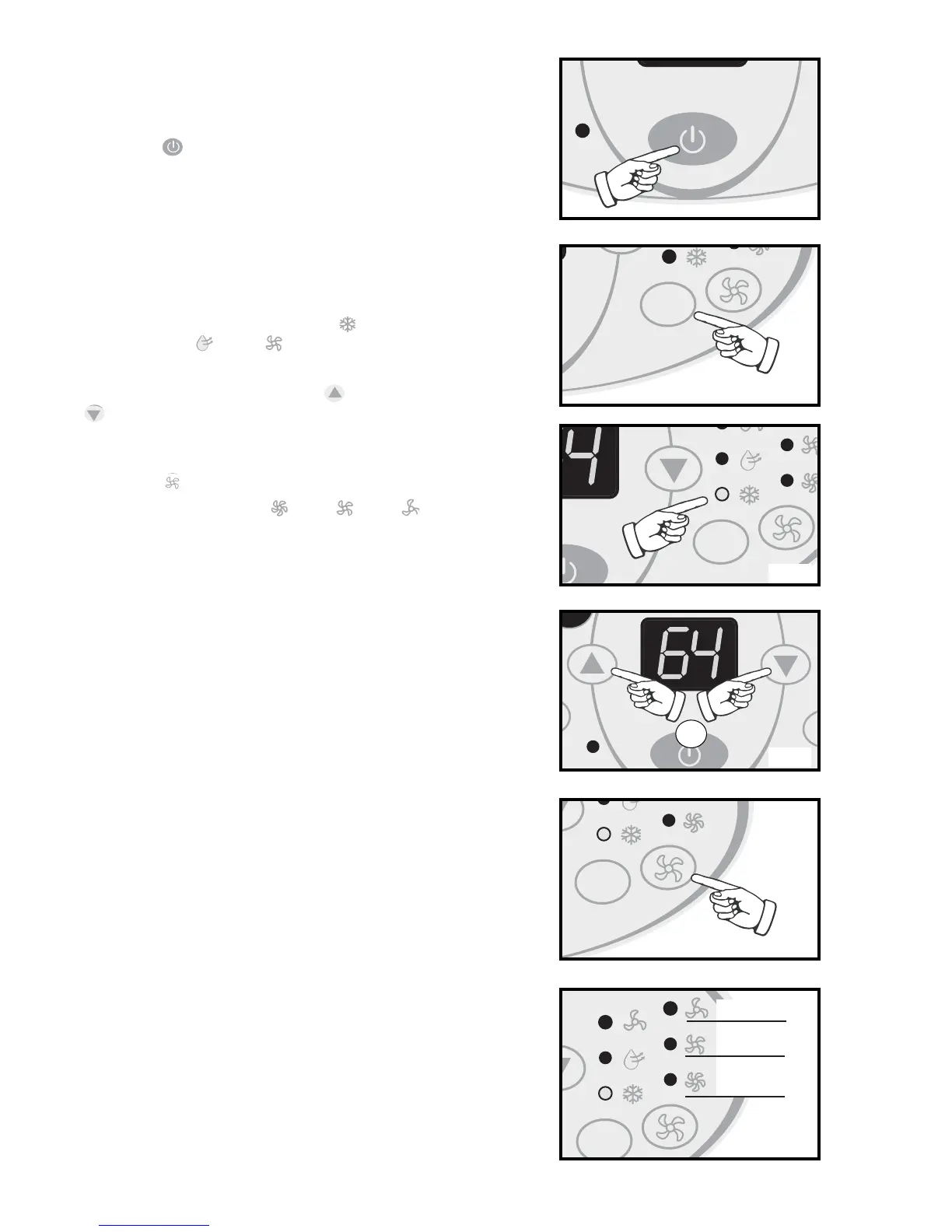 4

64