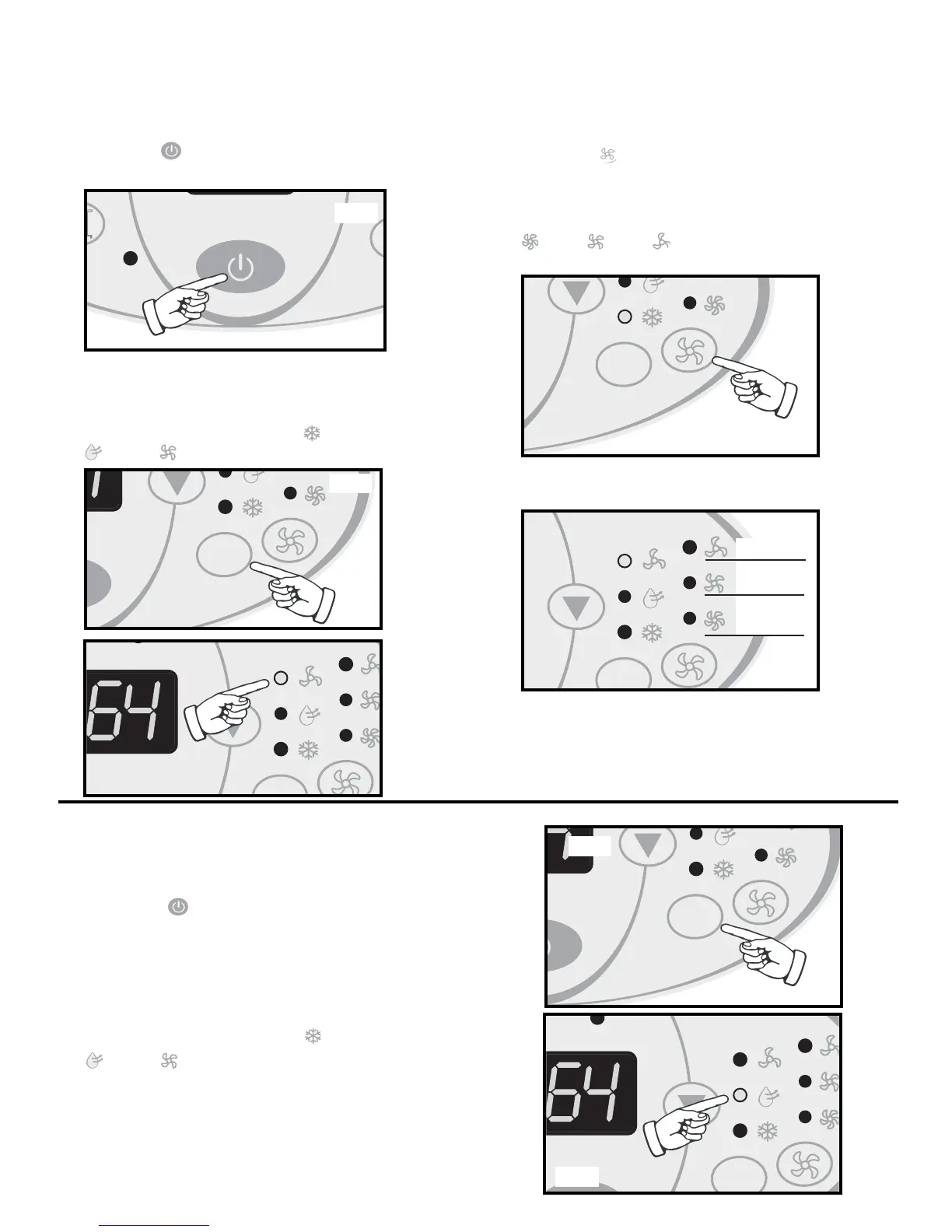 64

64