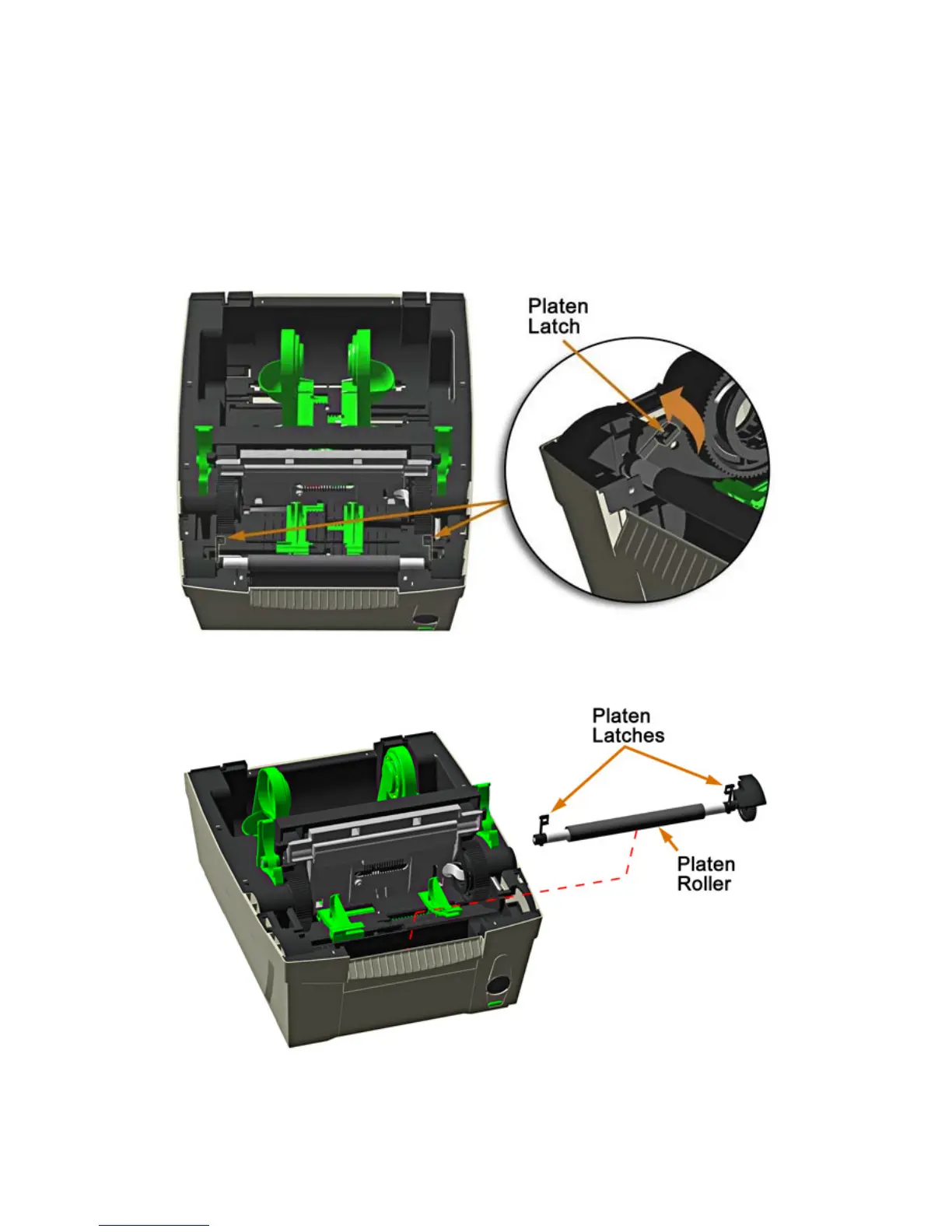 Platen Latch

Platen Latches

Platen Roller