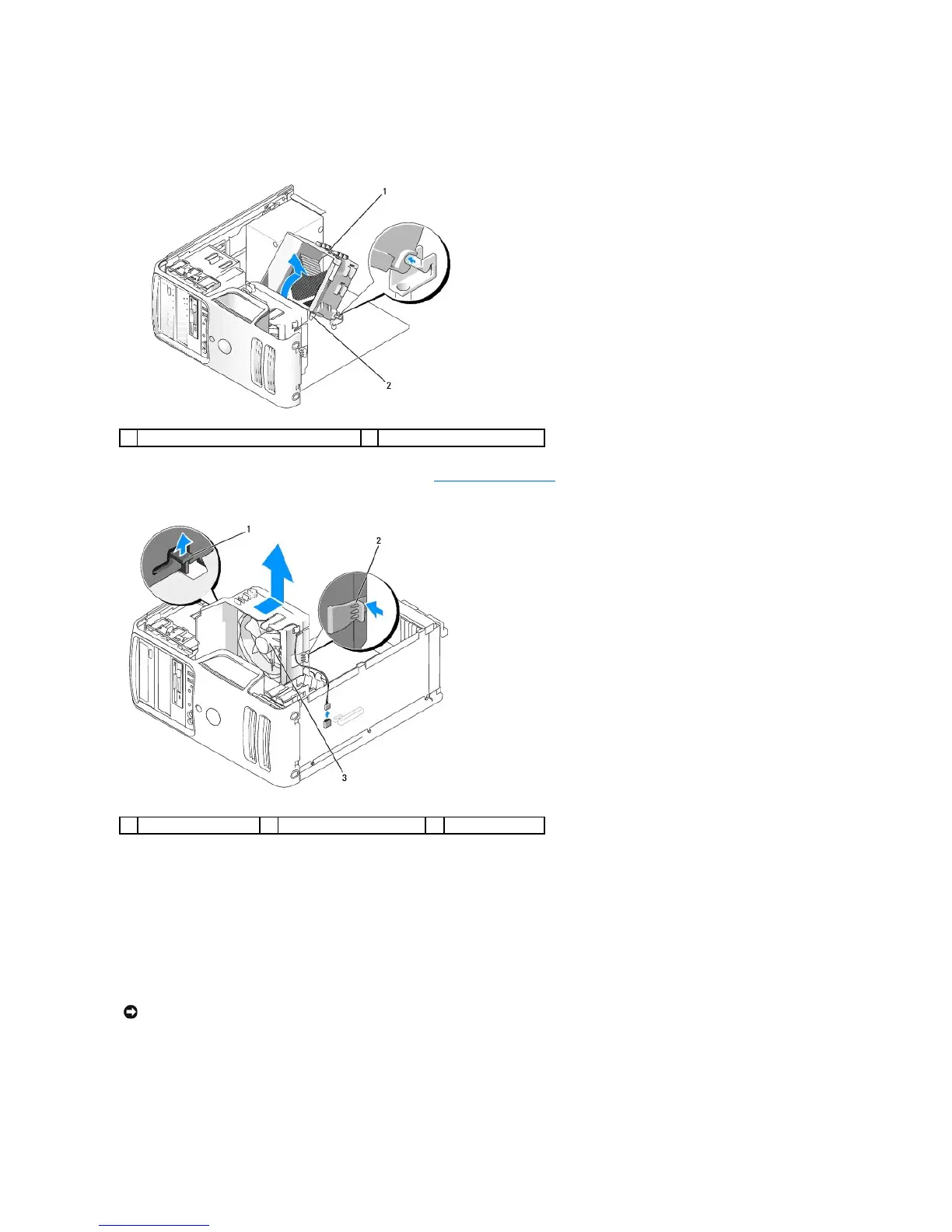 1

2

1

2

3