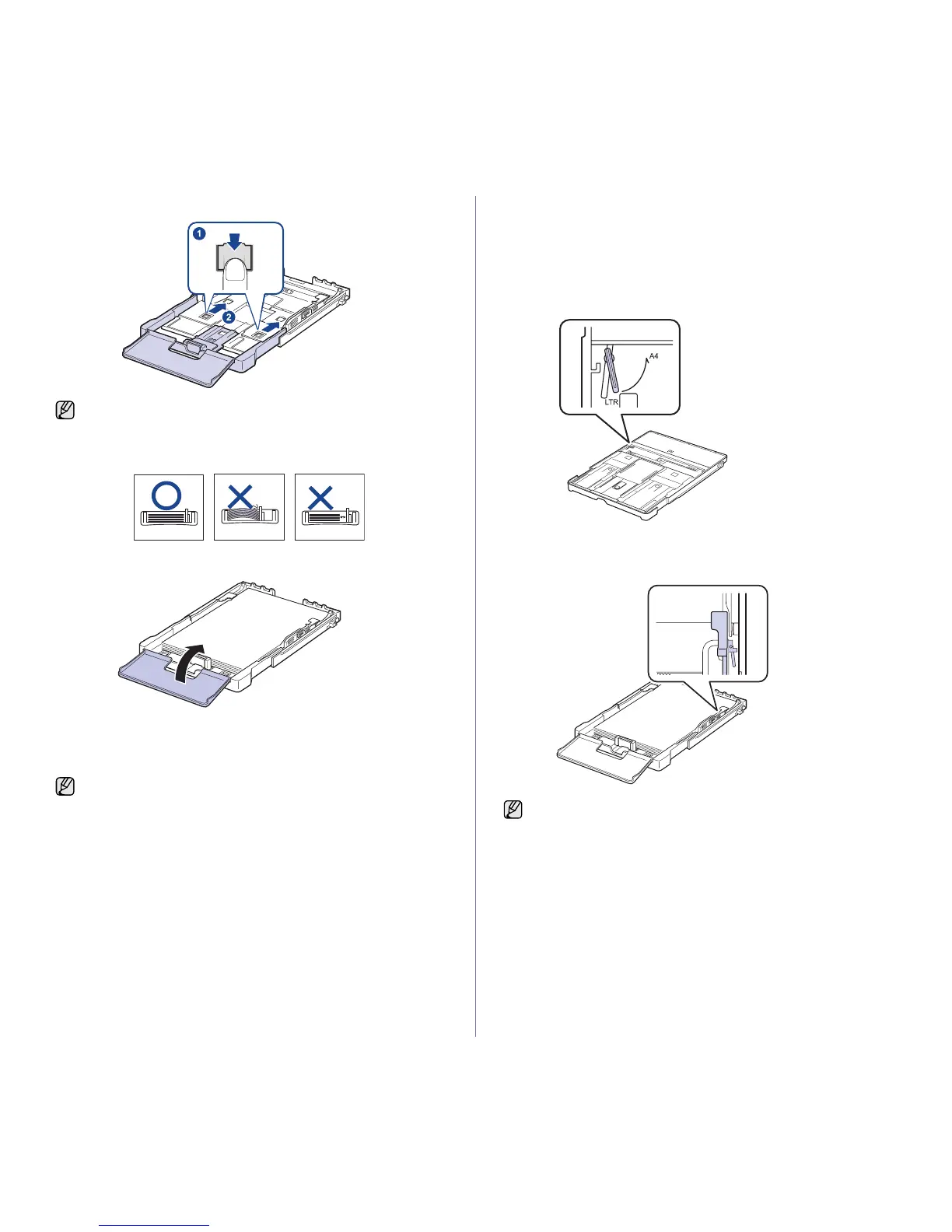 1

2

A4

LTR