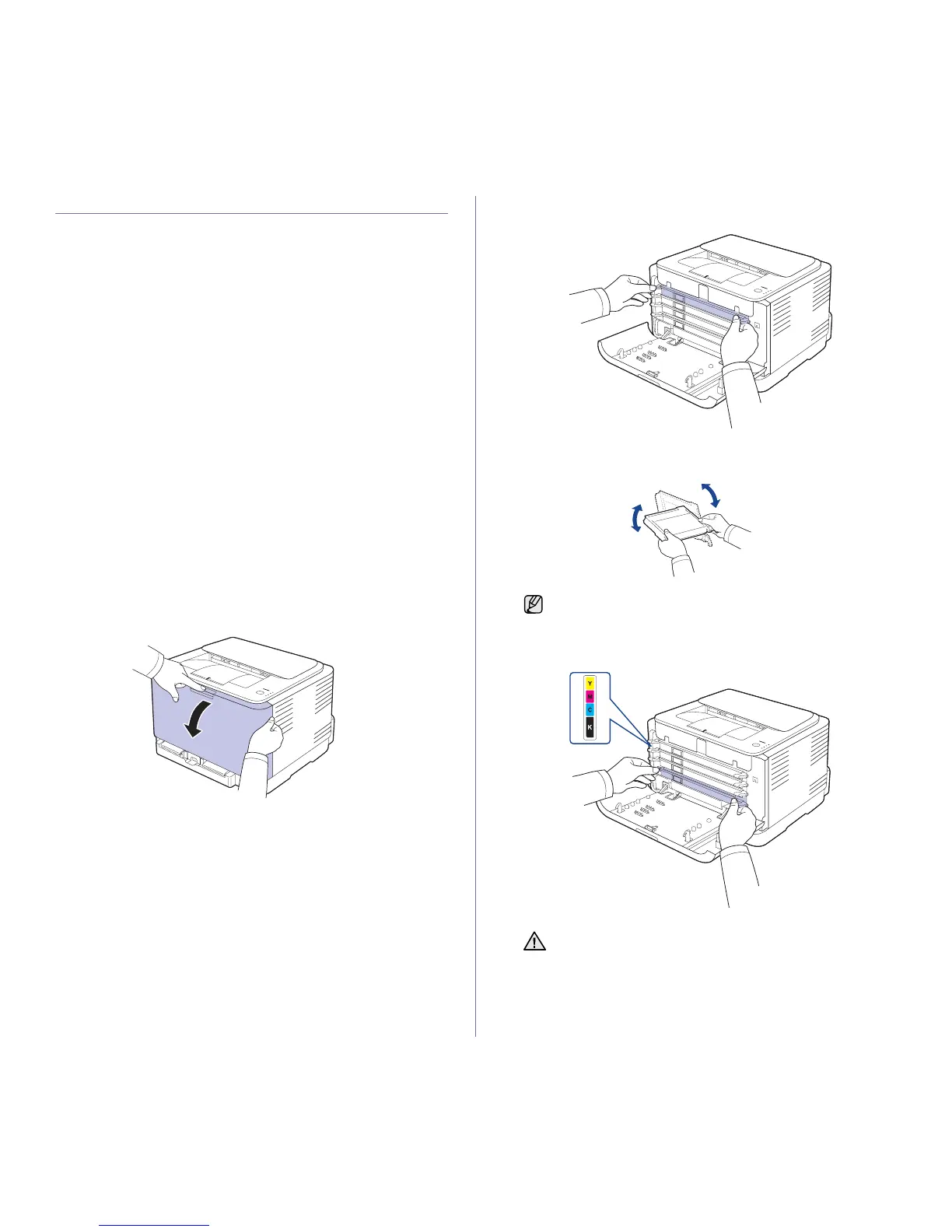 Y
M
C
K