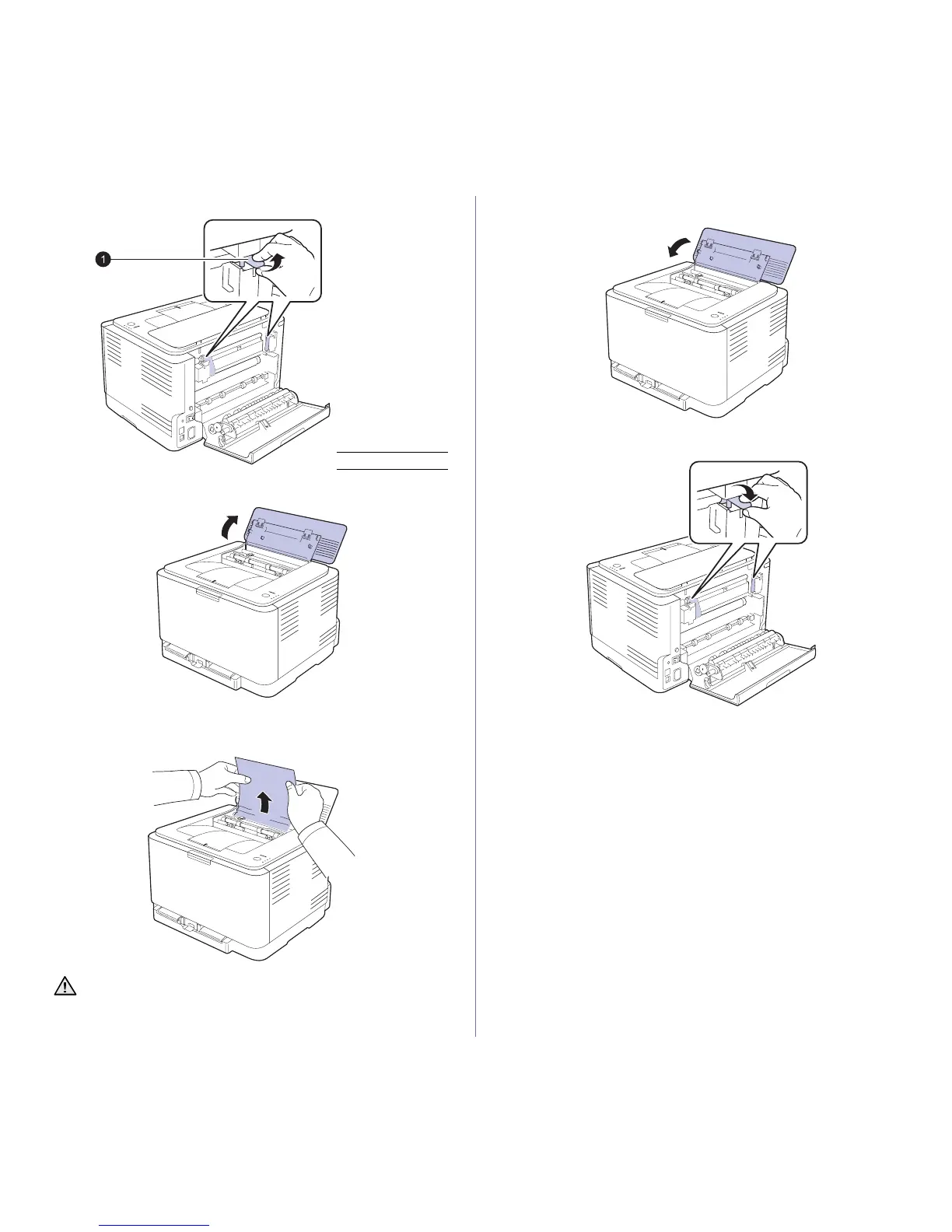 1