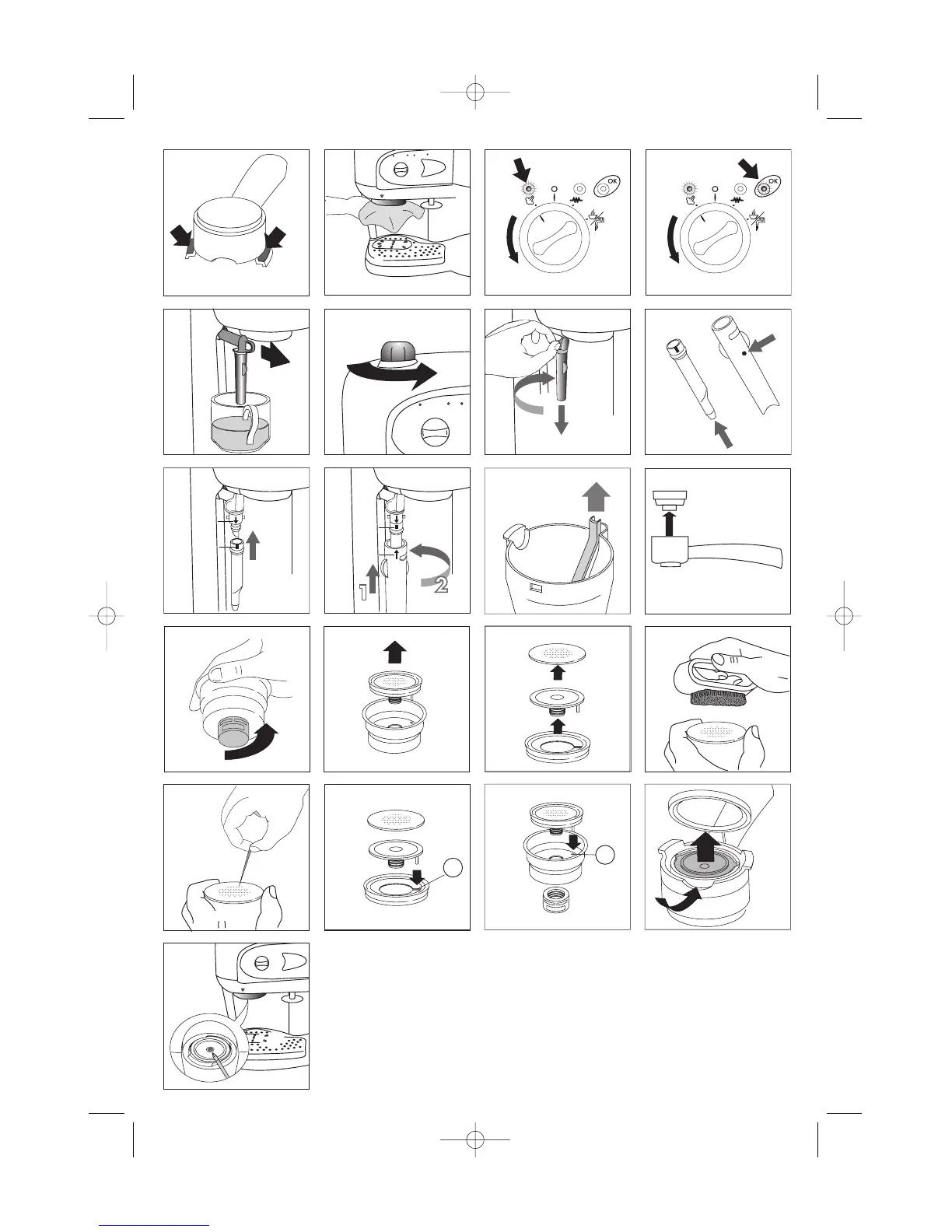 OK

OK

1

2