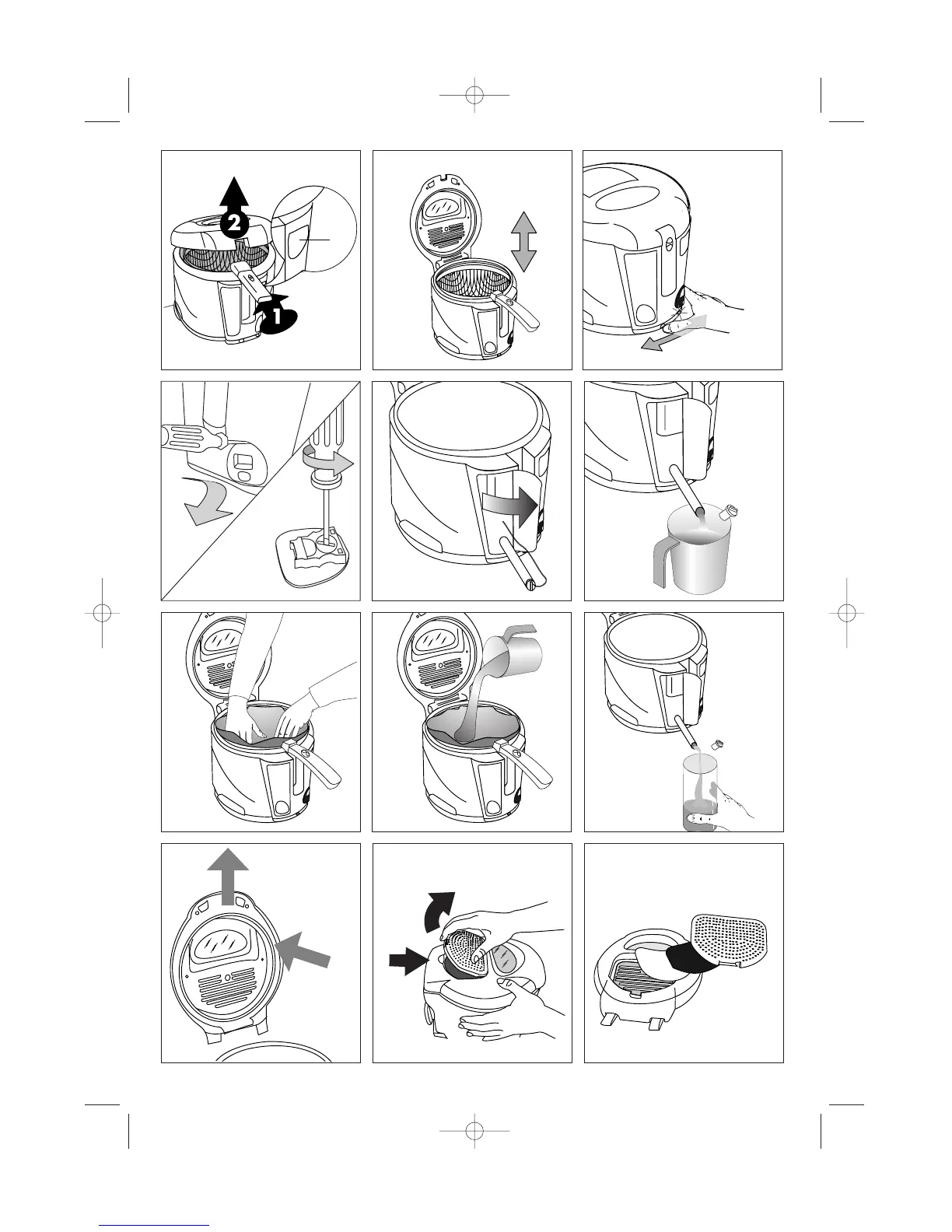 2
1