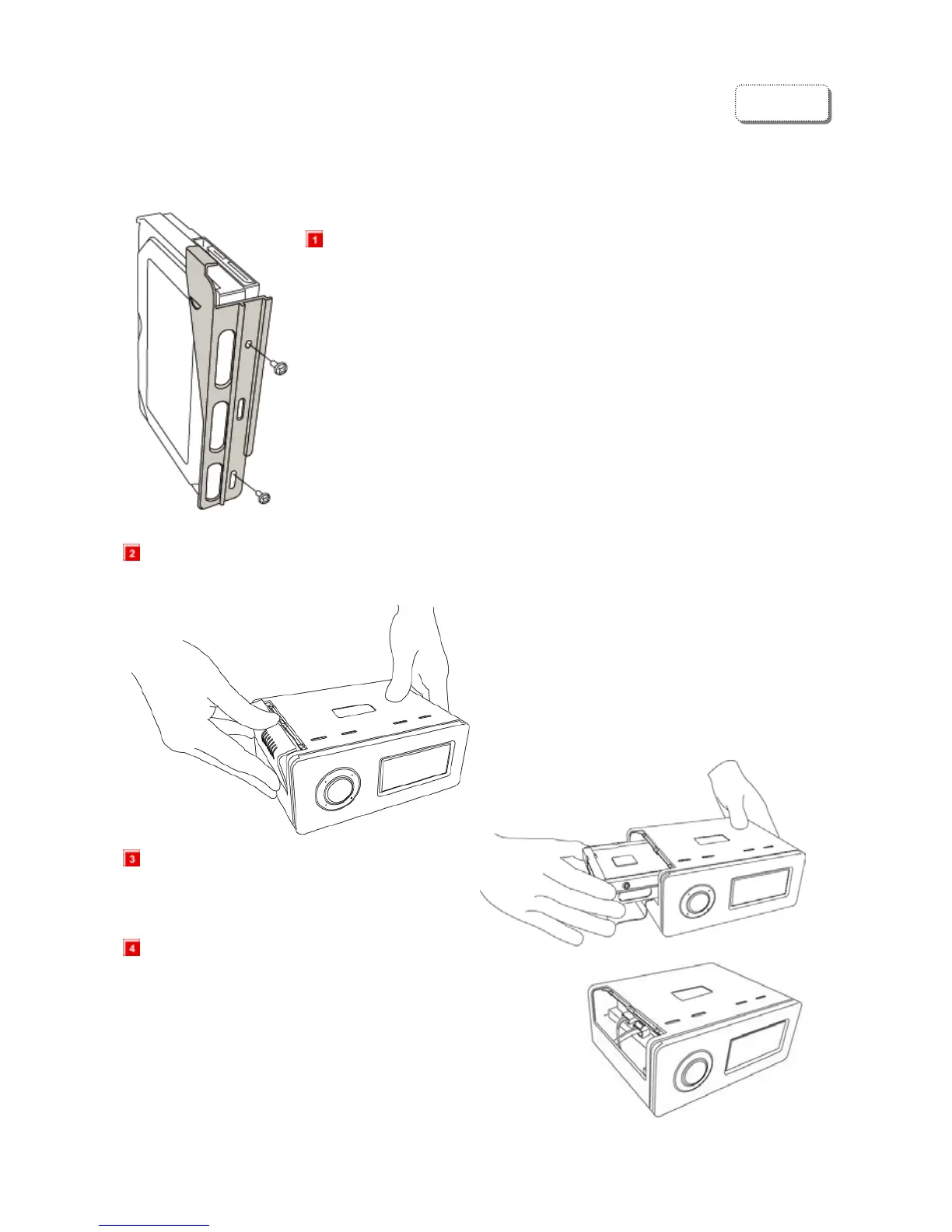 1

2

3

4