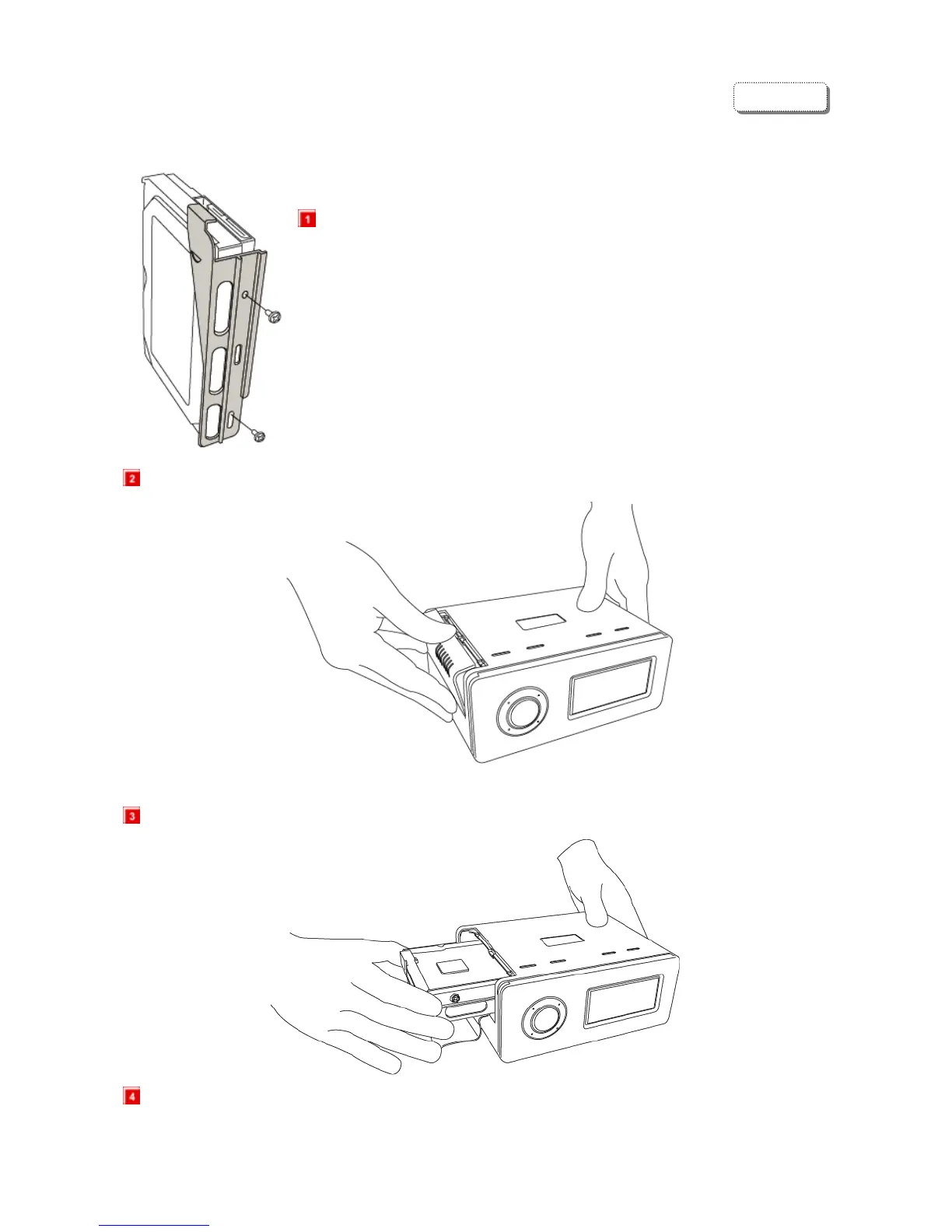 1

2

3

4