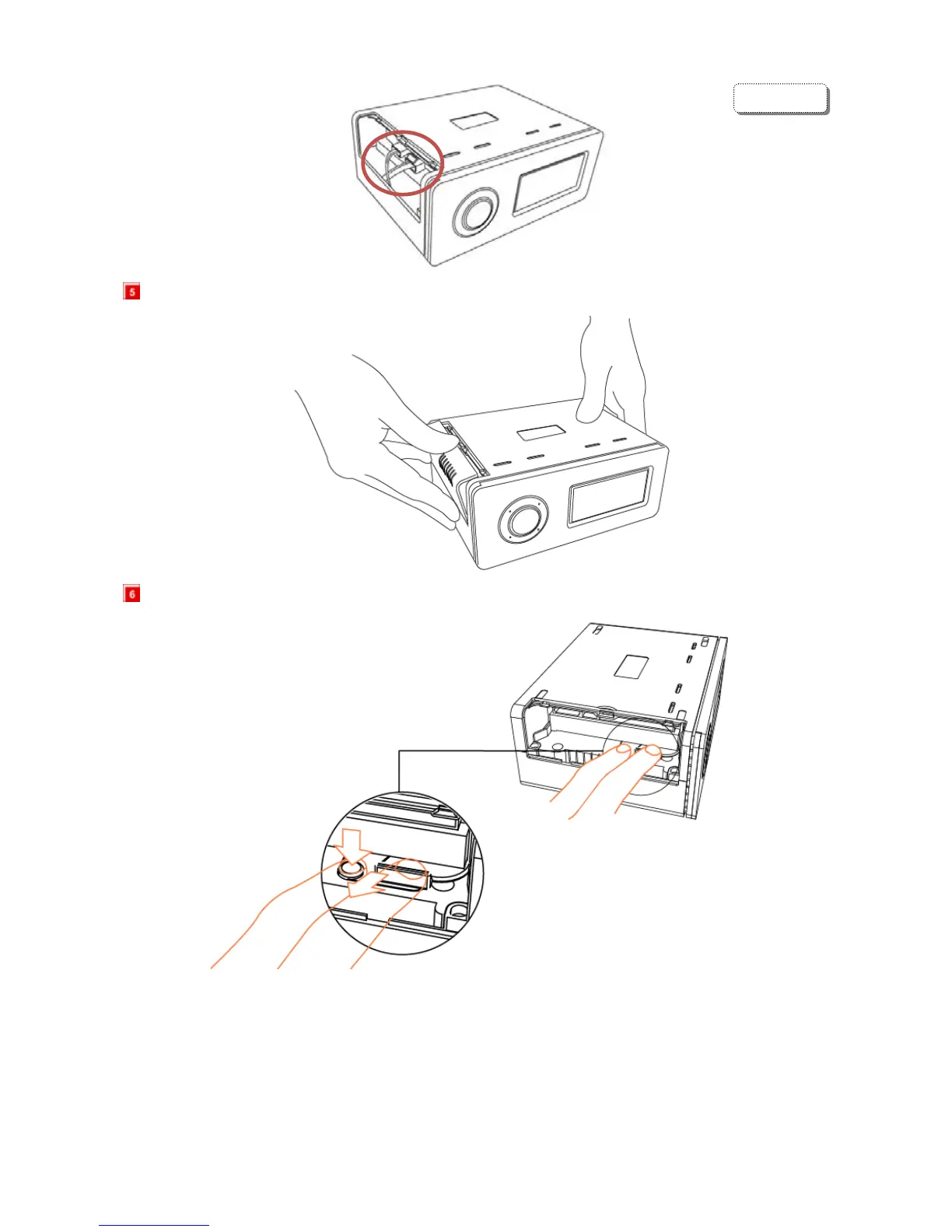 5

6