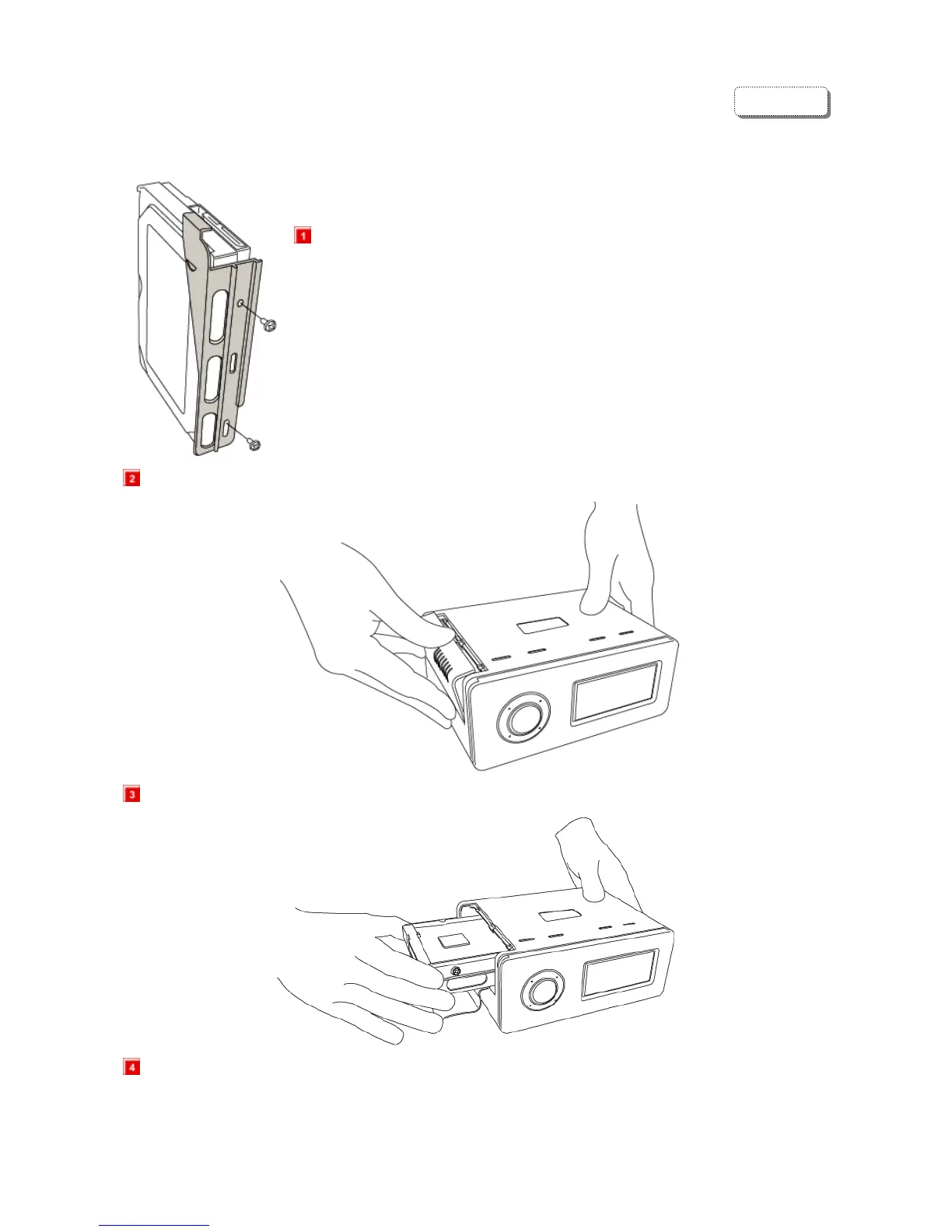 1

2

3

4