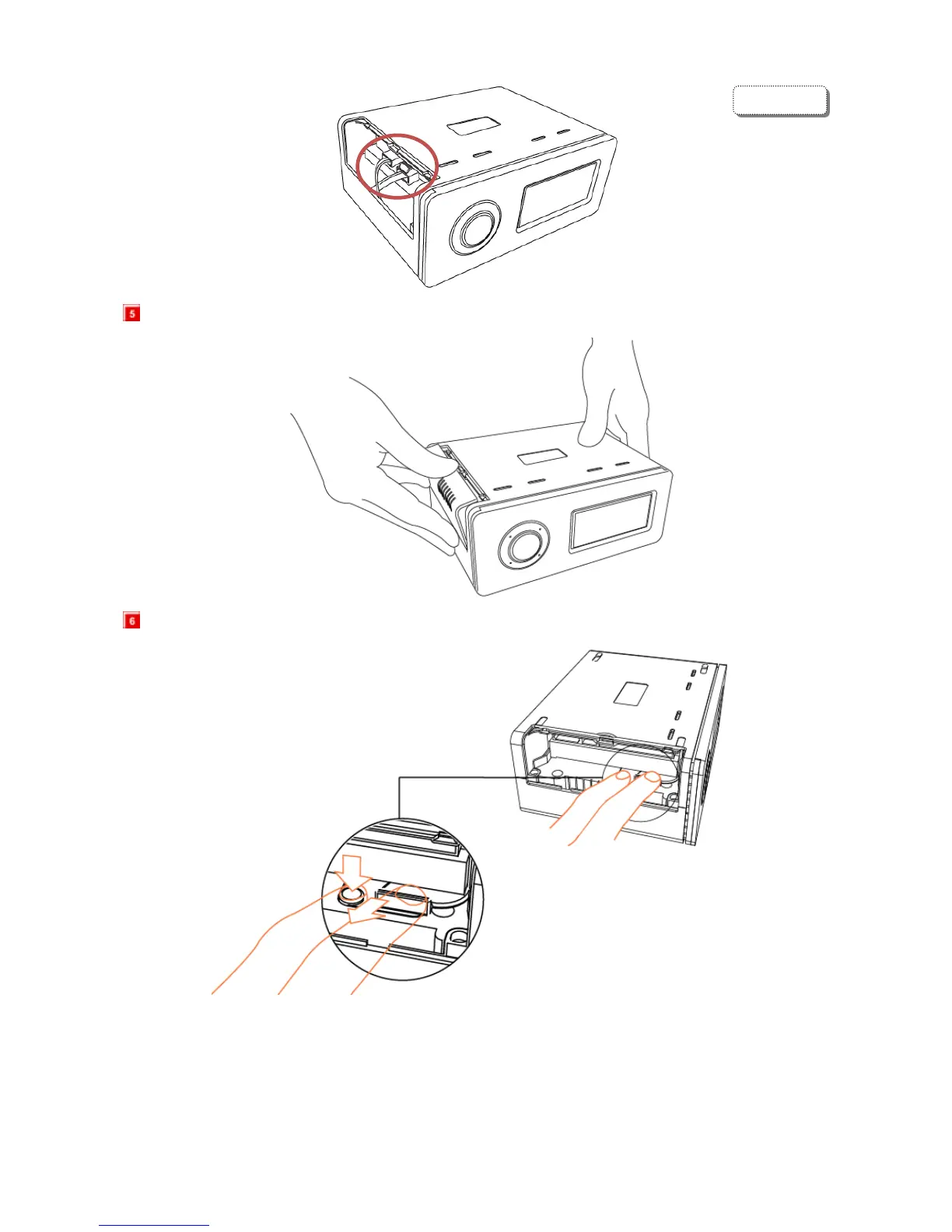 5

6