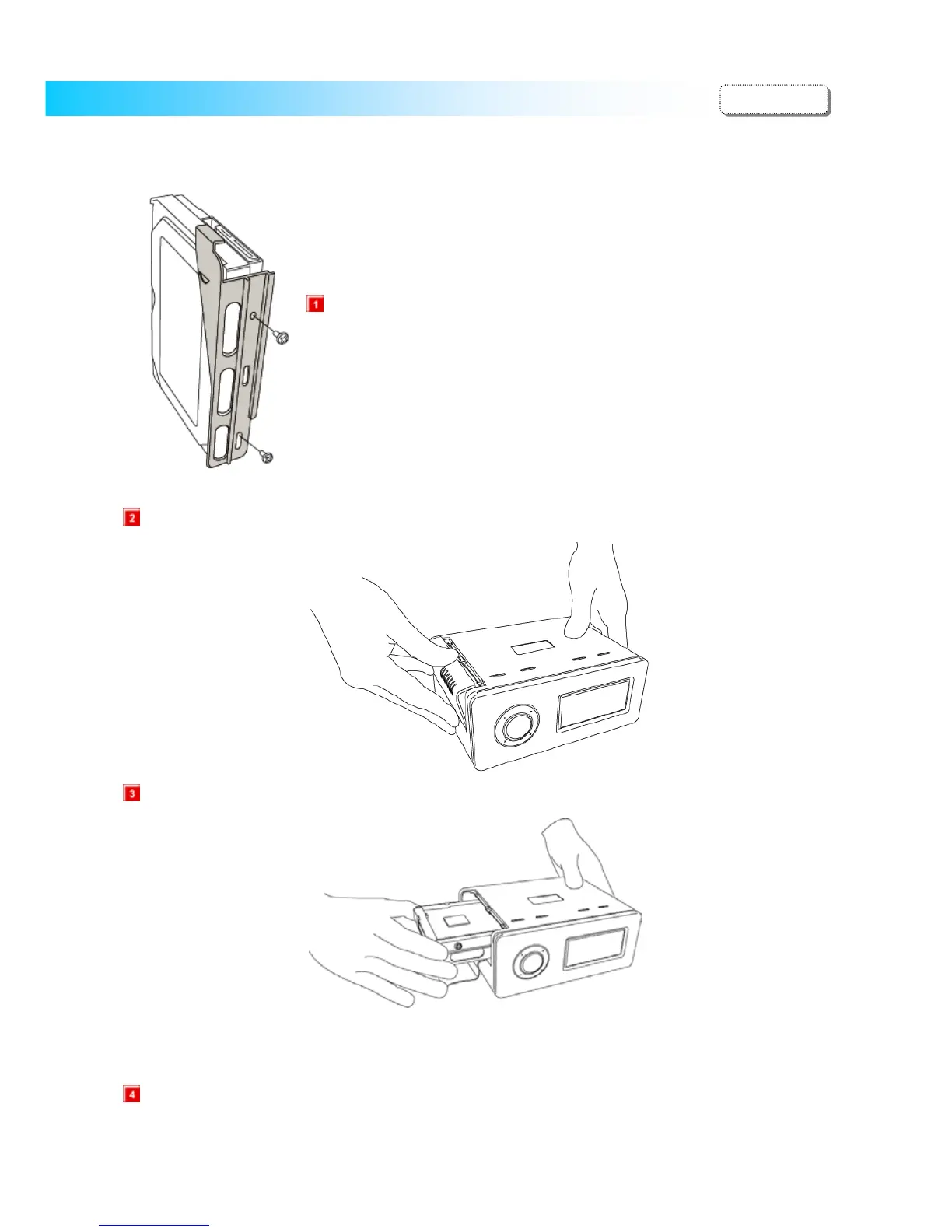 1

2

3

4