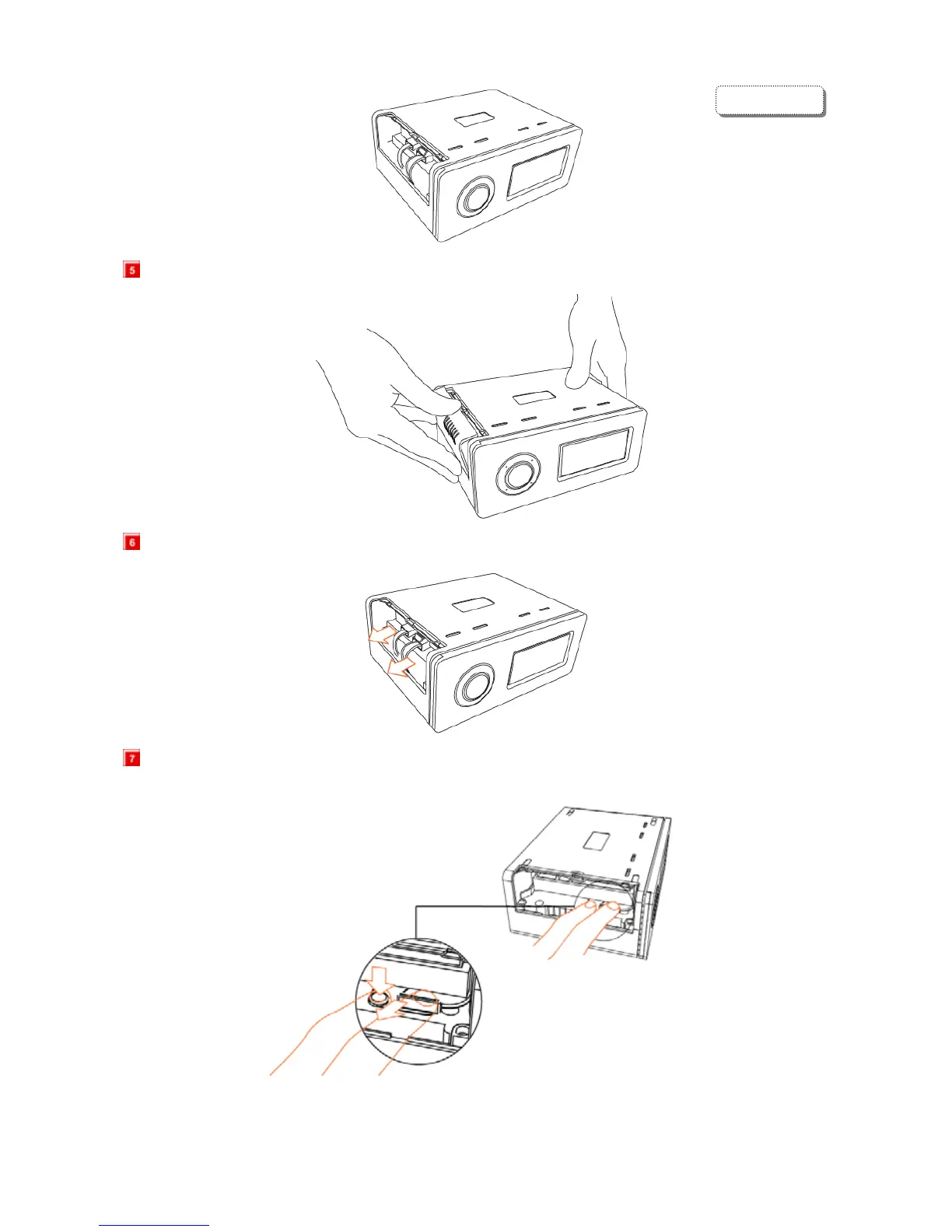 5

6

7