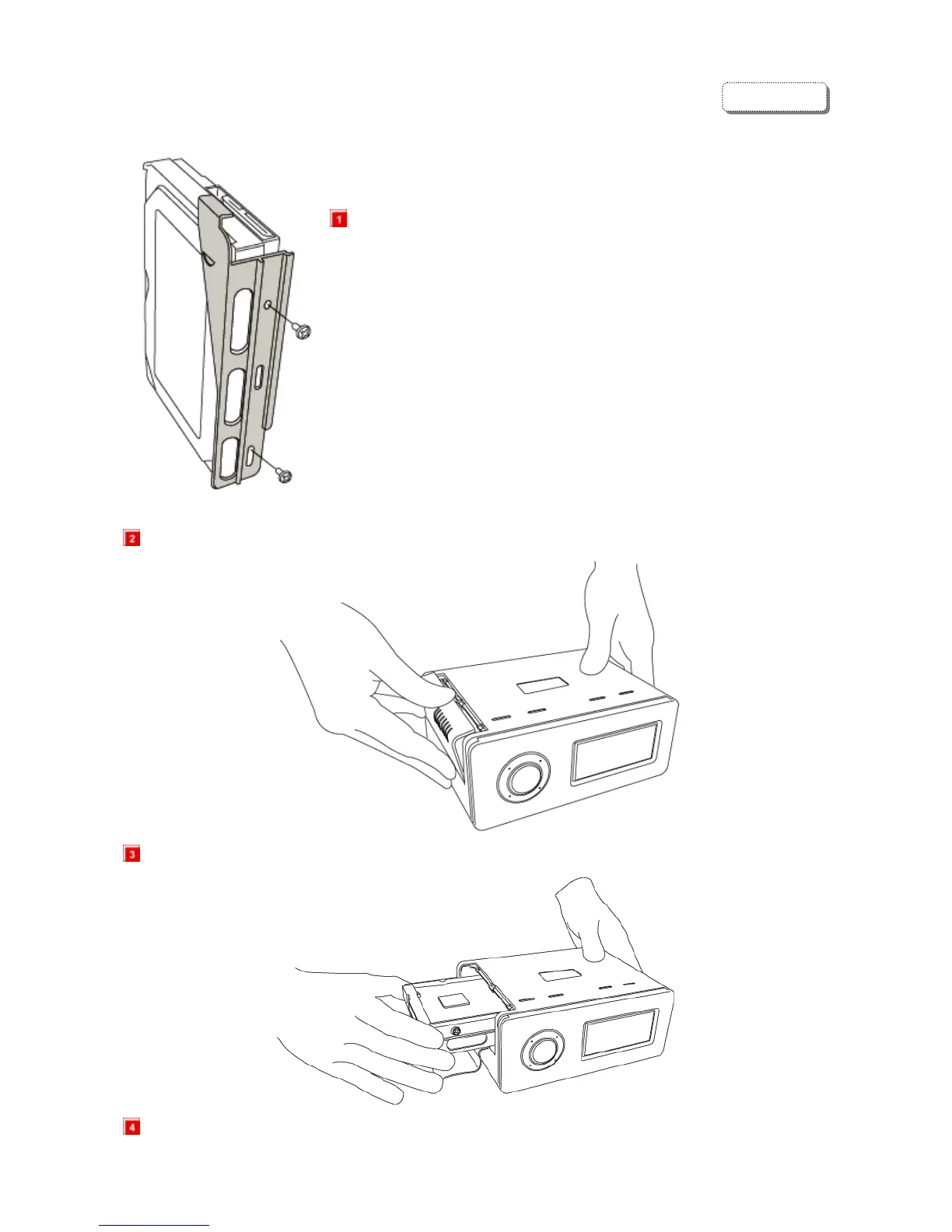 1

2

3

4