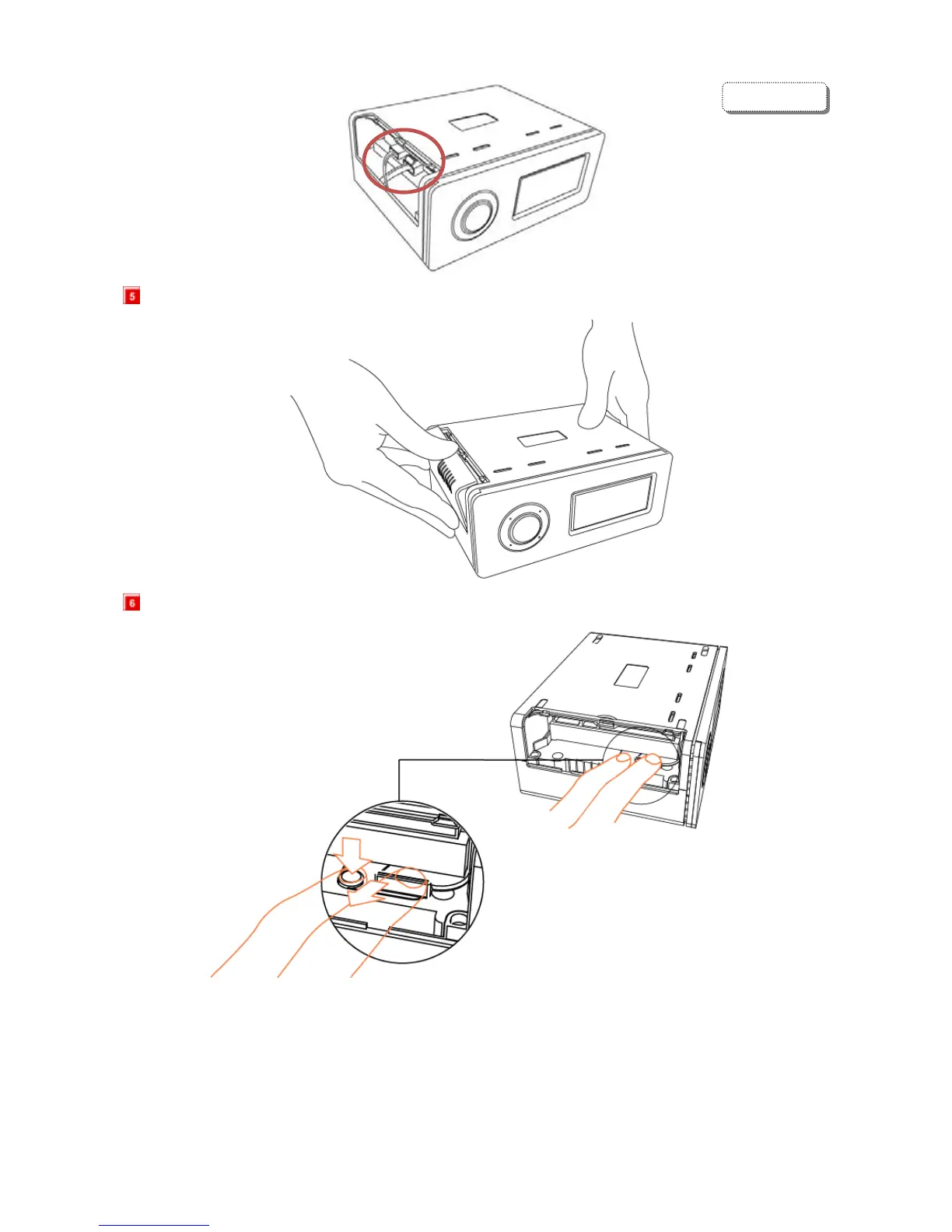 5

6