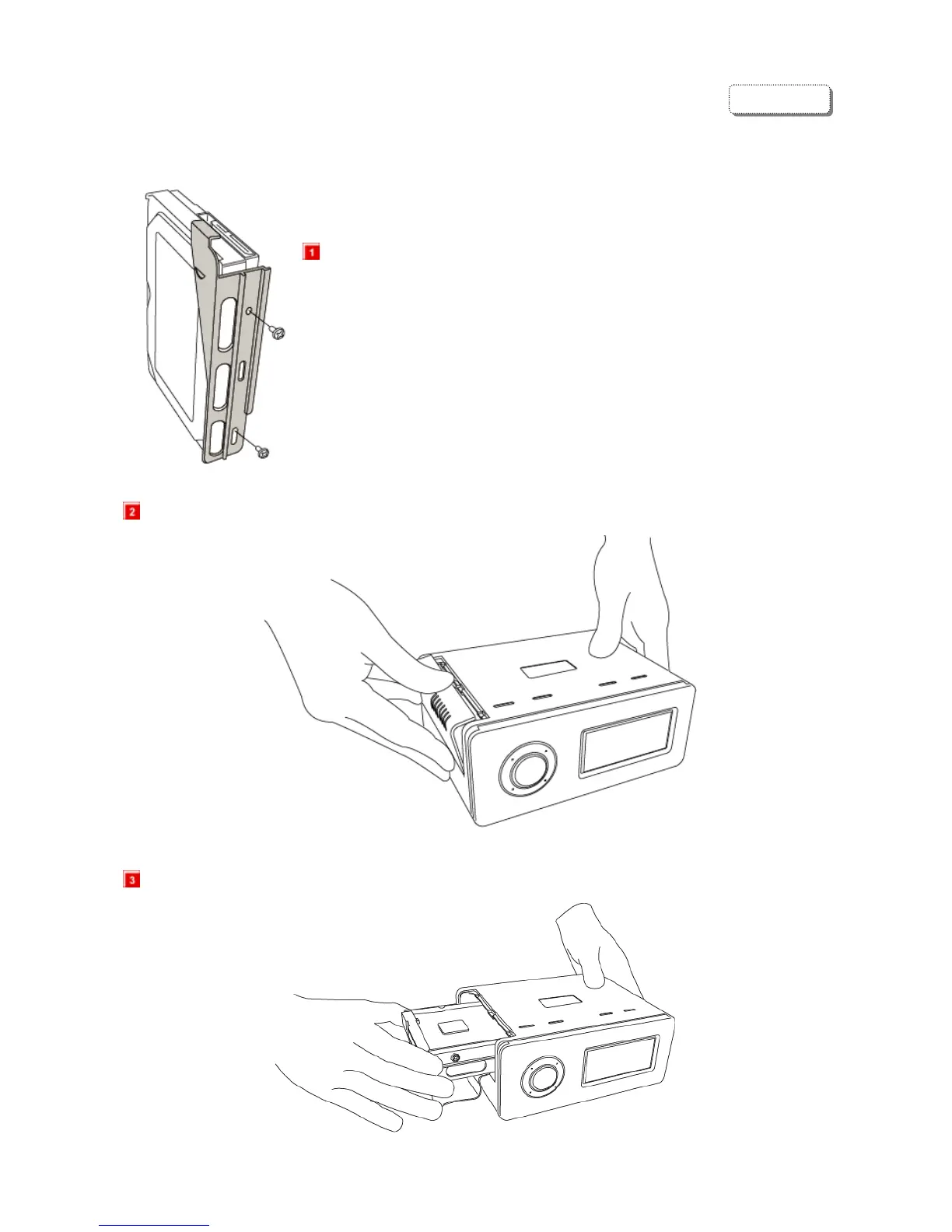 1

2

3