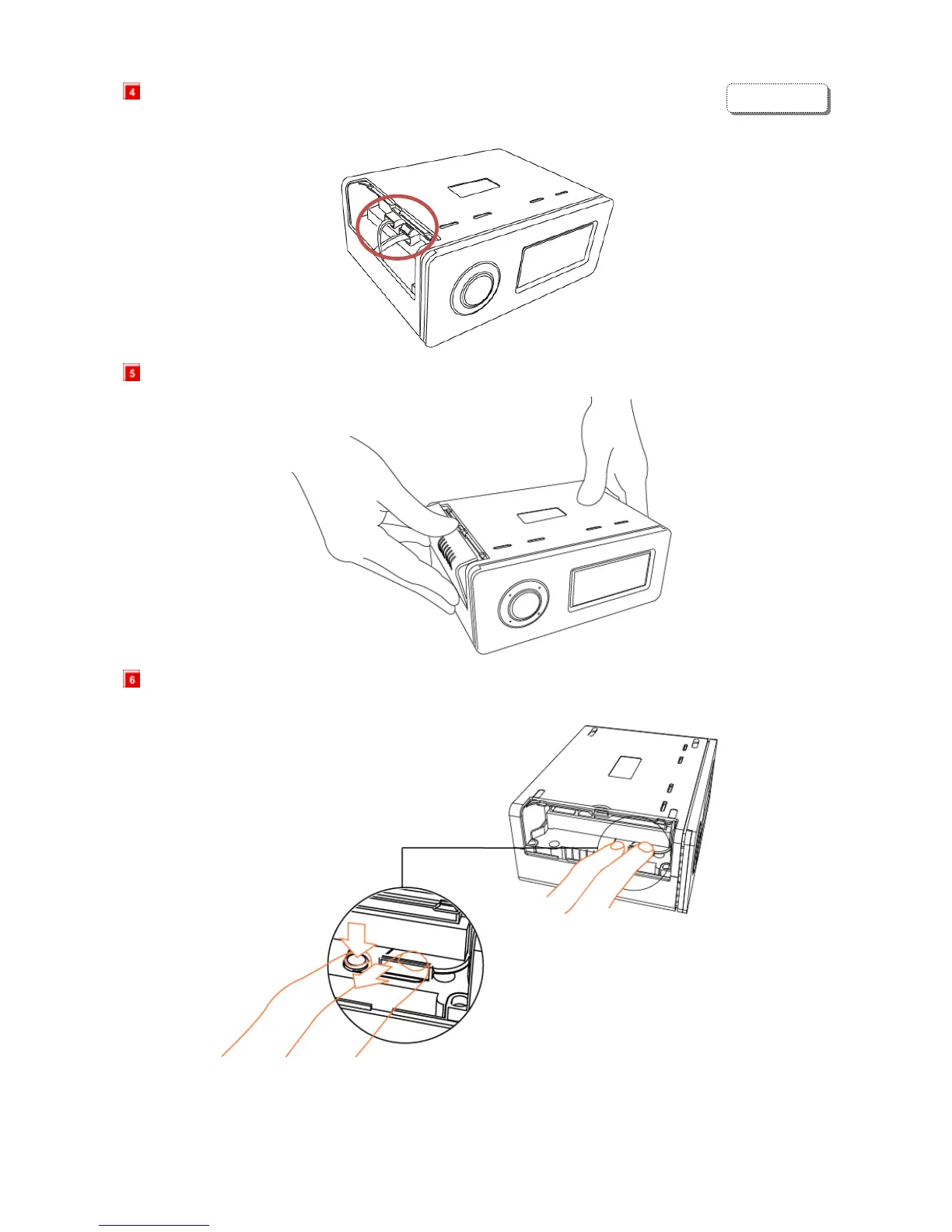 4

5

6