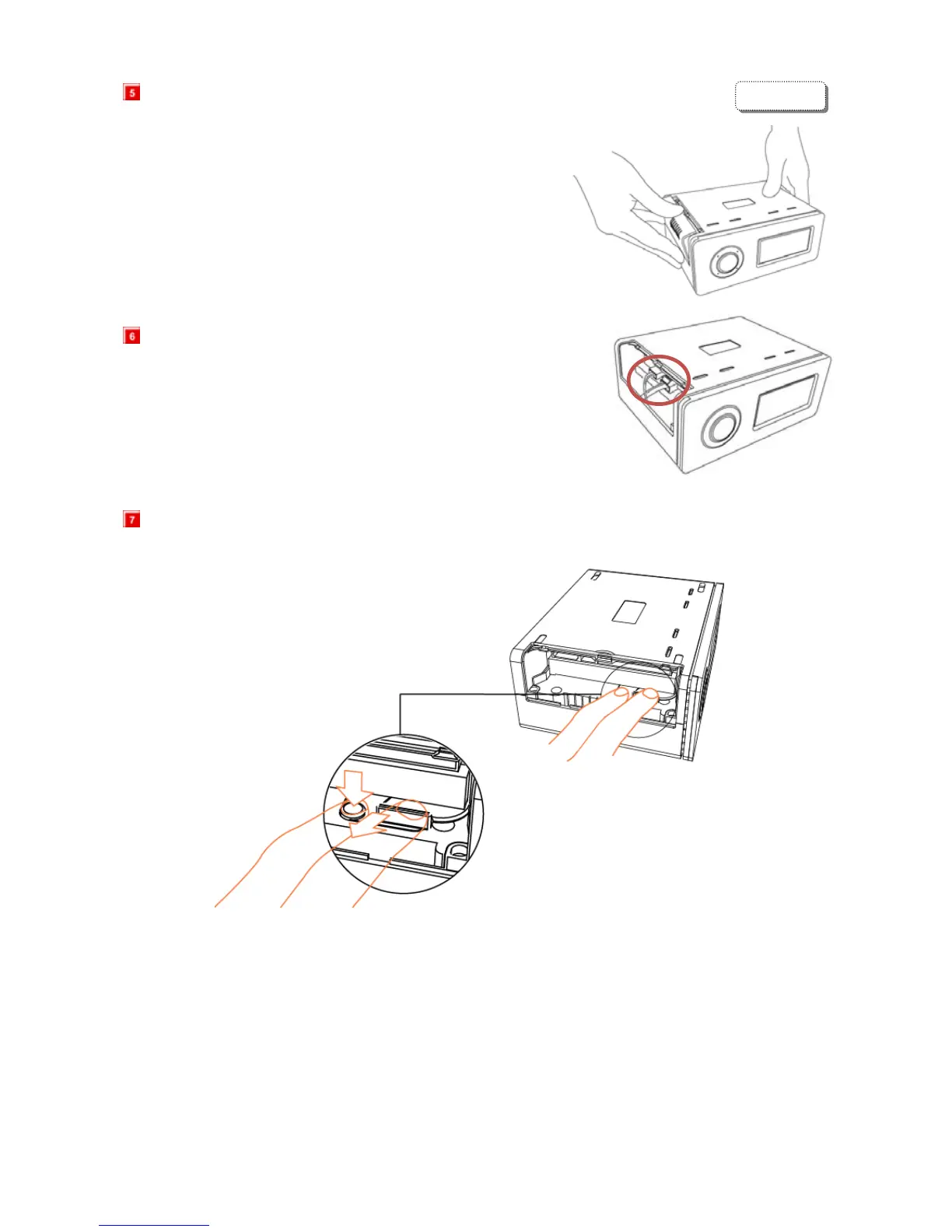 5

6

7