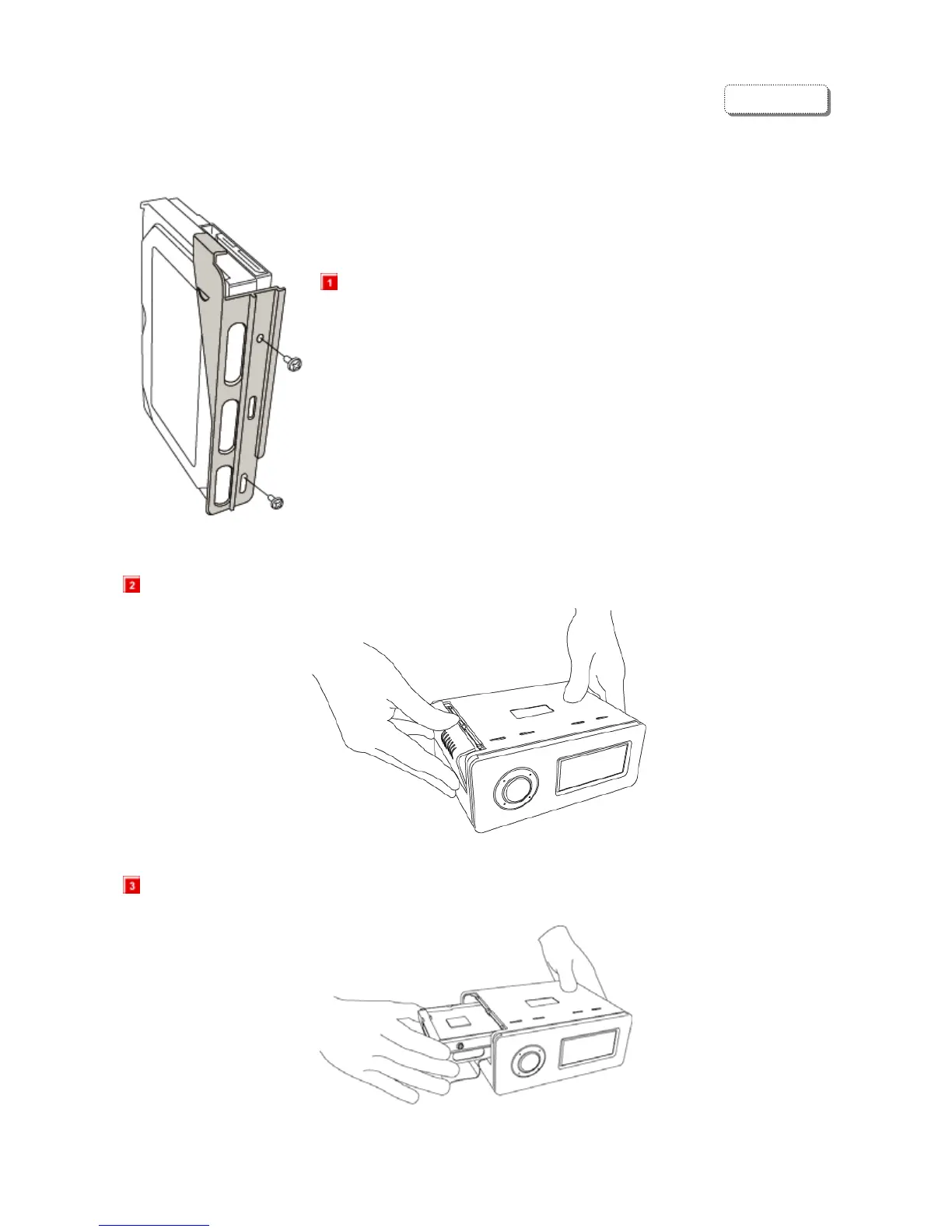 1

2

3