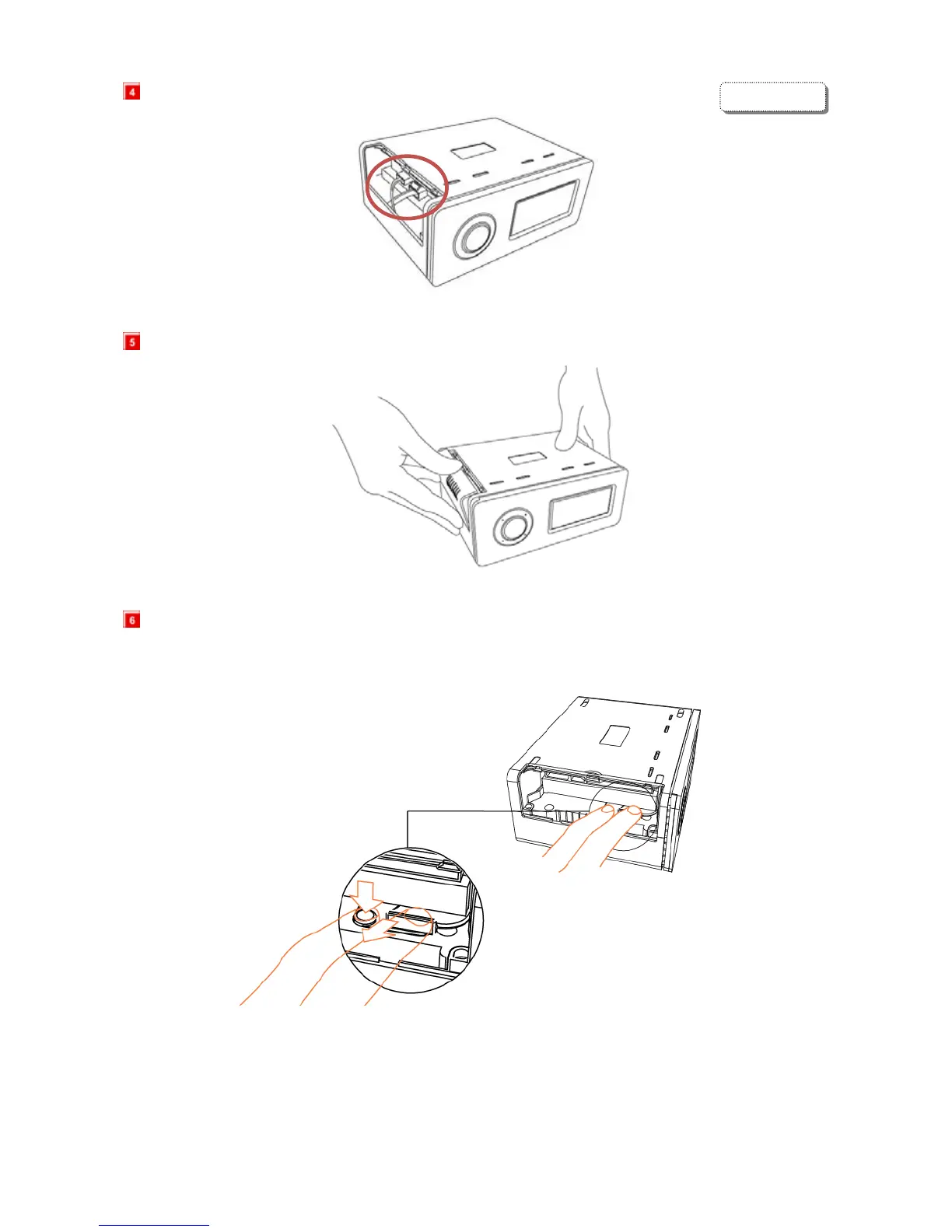 4

5

6