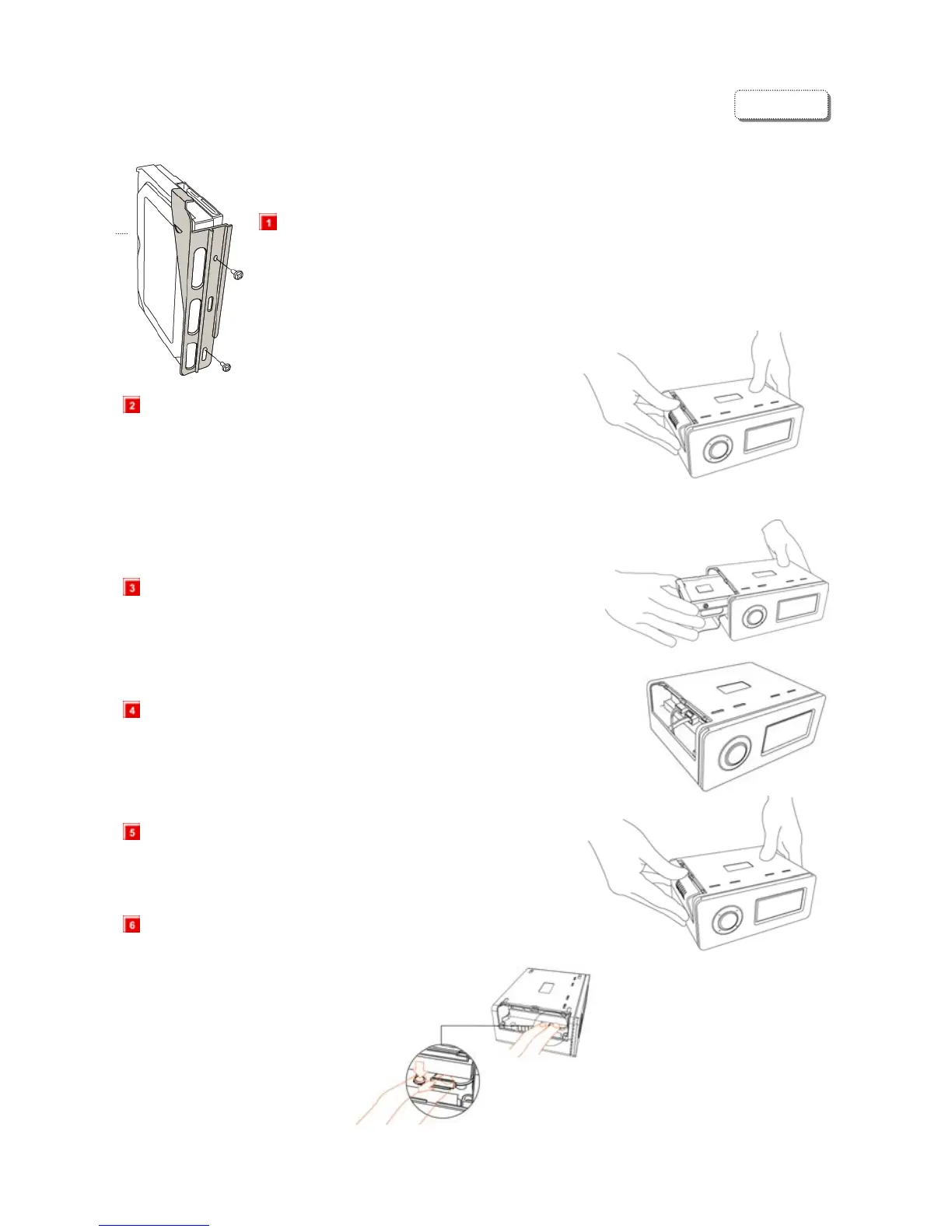 1

2

3

4

5

6