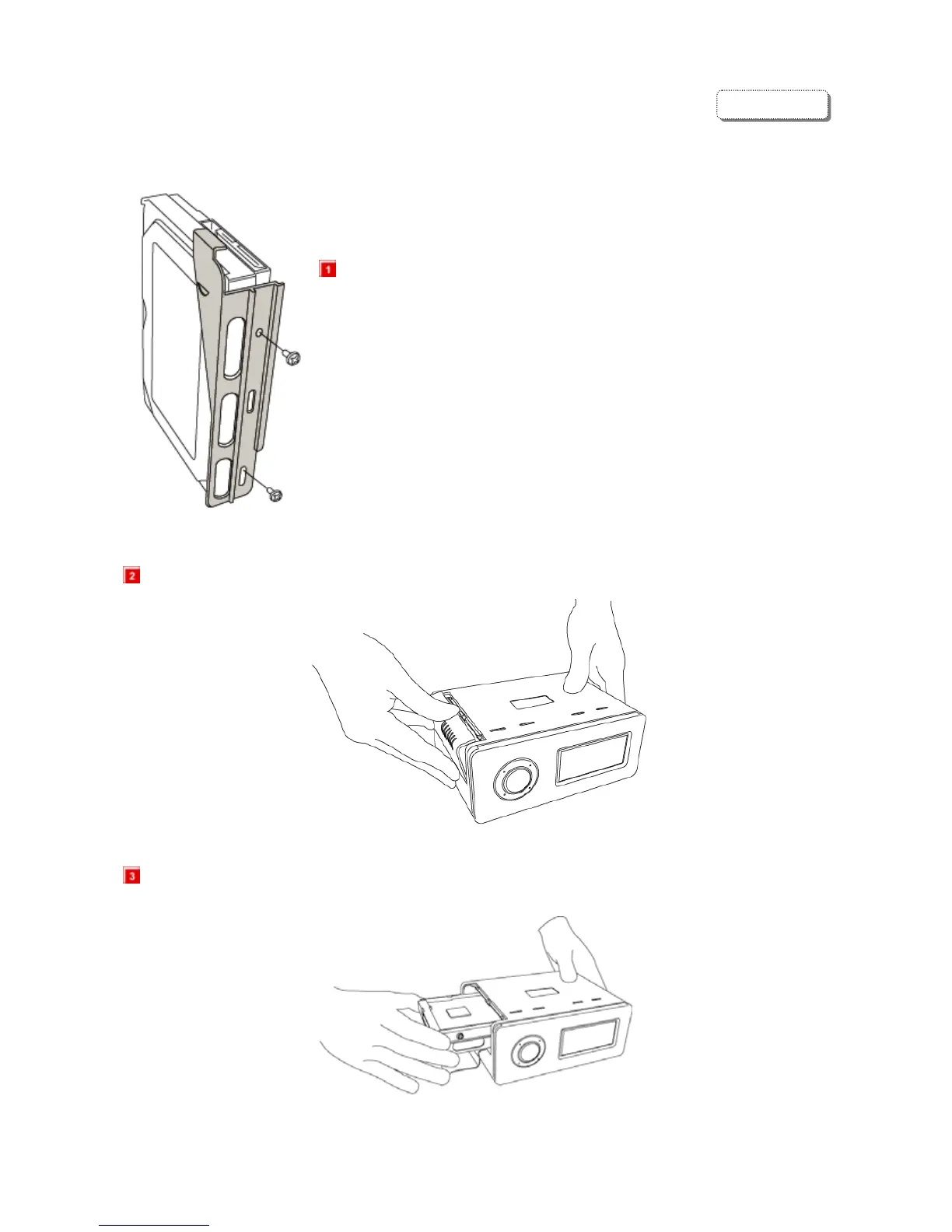 1

2

3