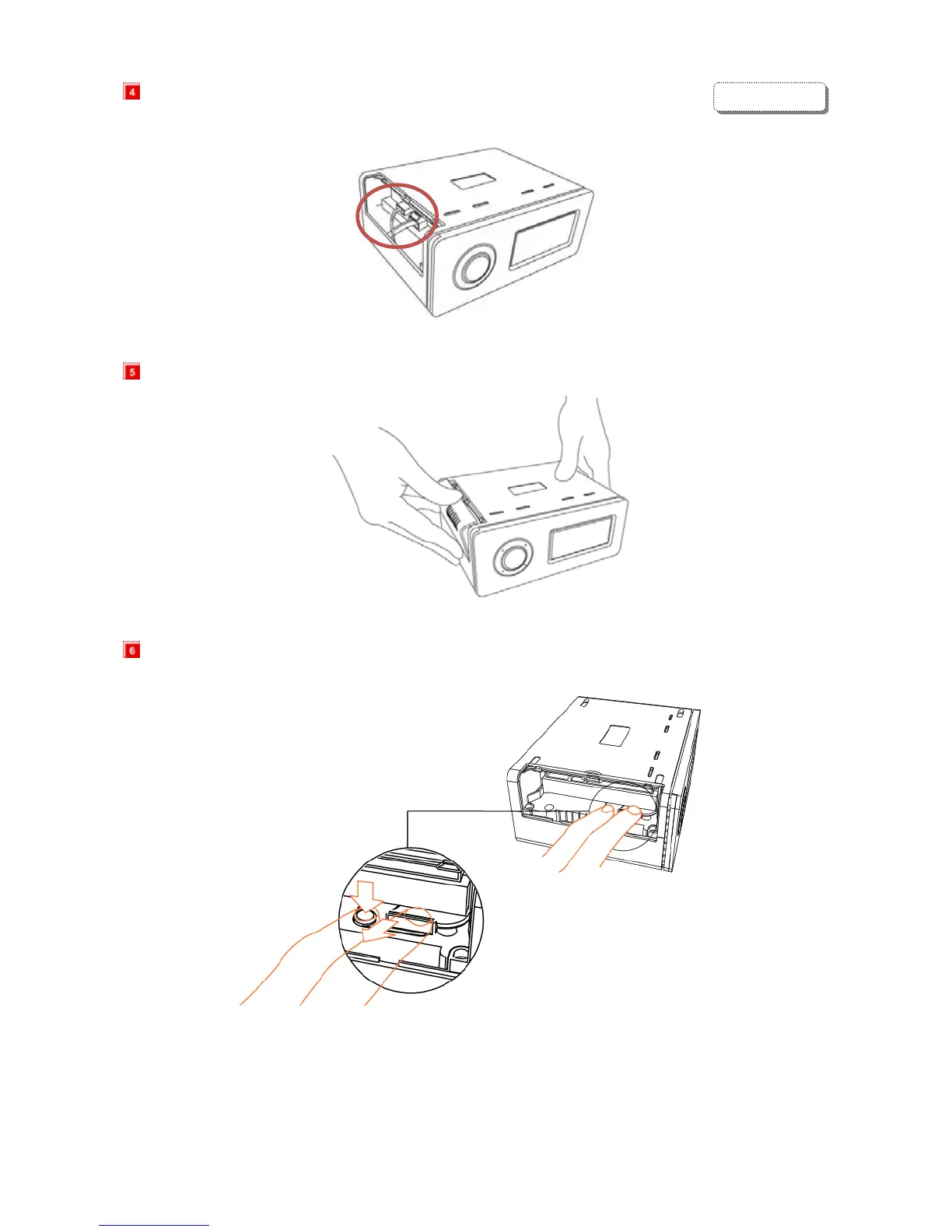 4

5

6