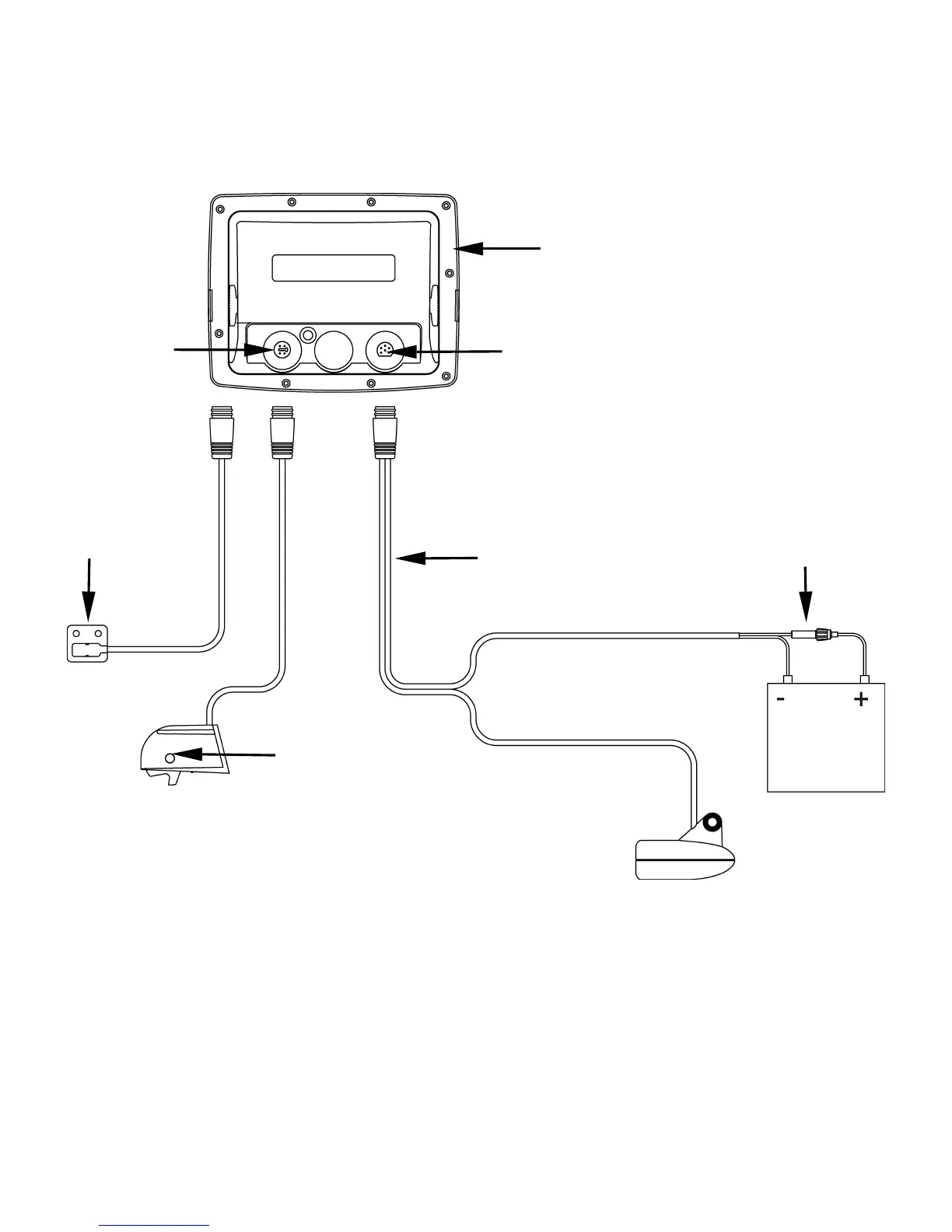 -
+