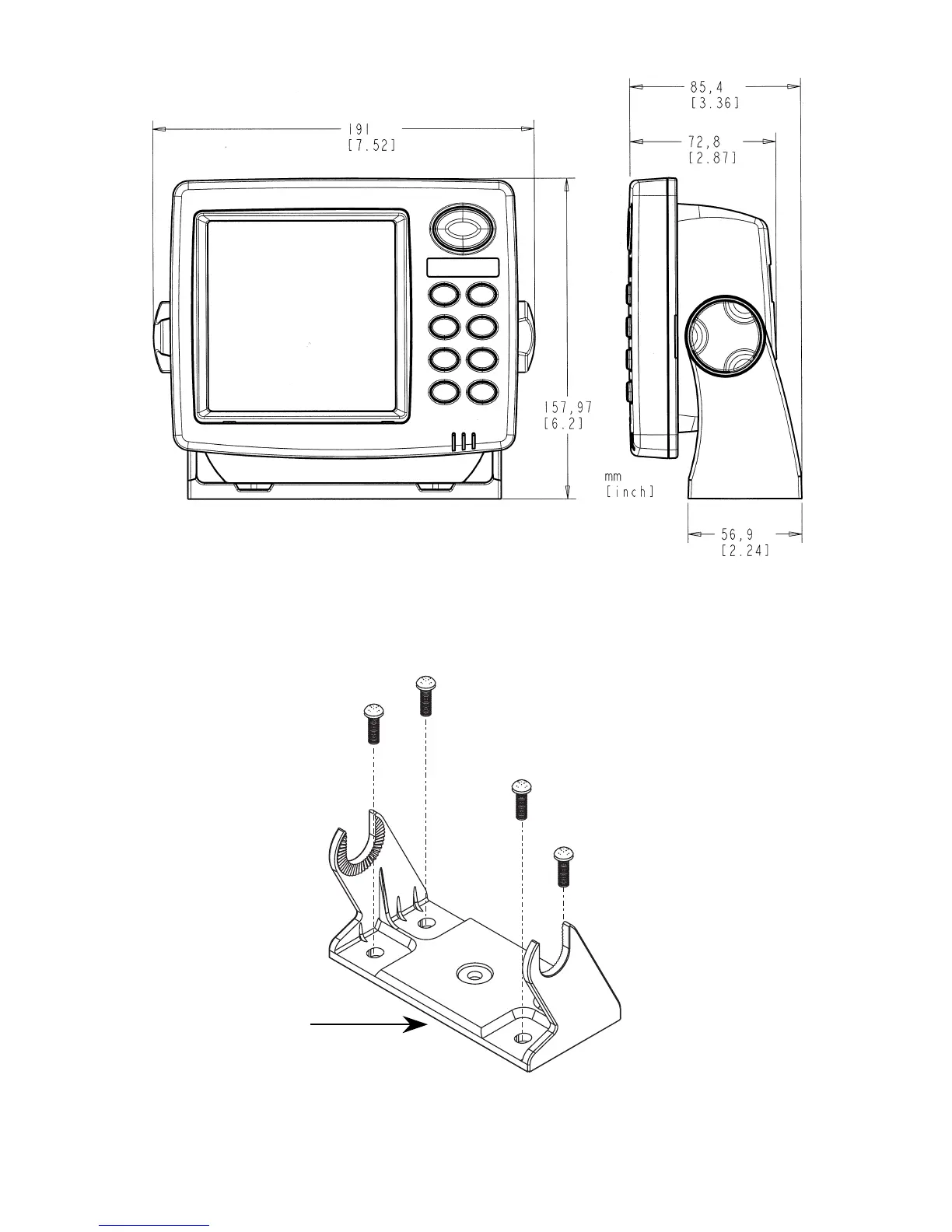 191
[7.52]

85,4
[3.36]

72,8
[2.87]

157,97
[6.2]

mm
[inch]

56,9
[2.24]