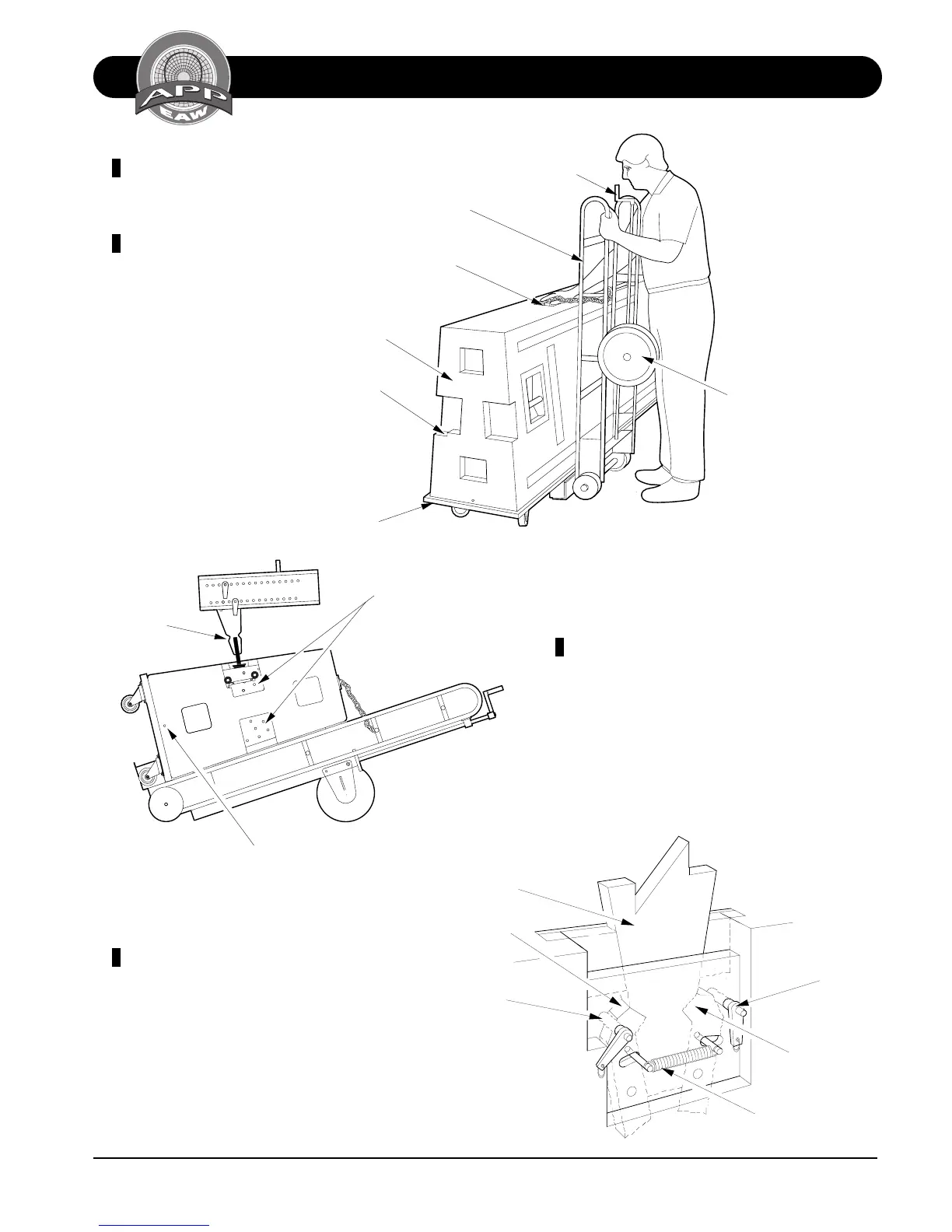 APP
EAW