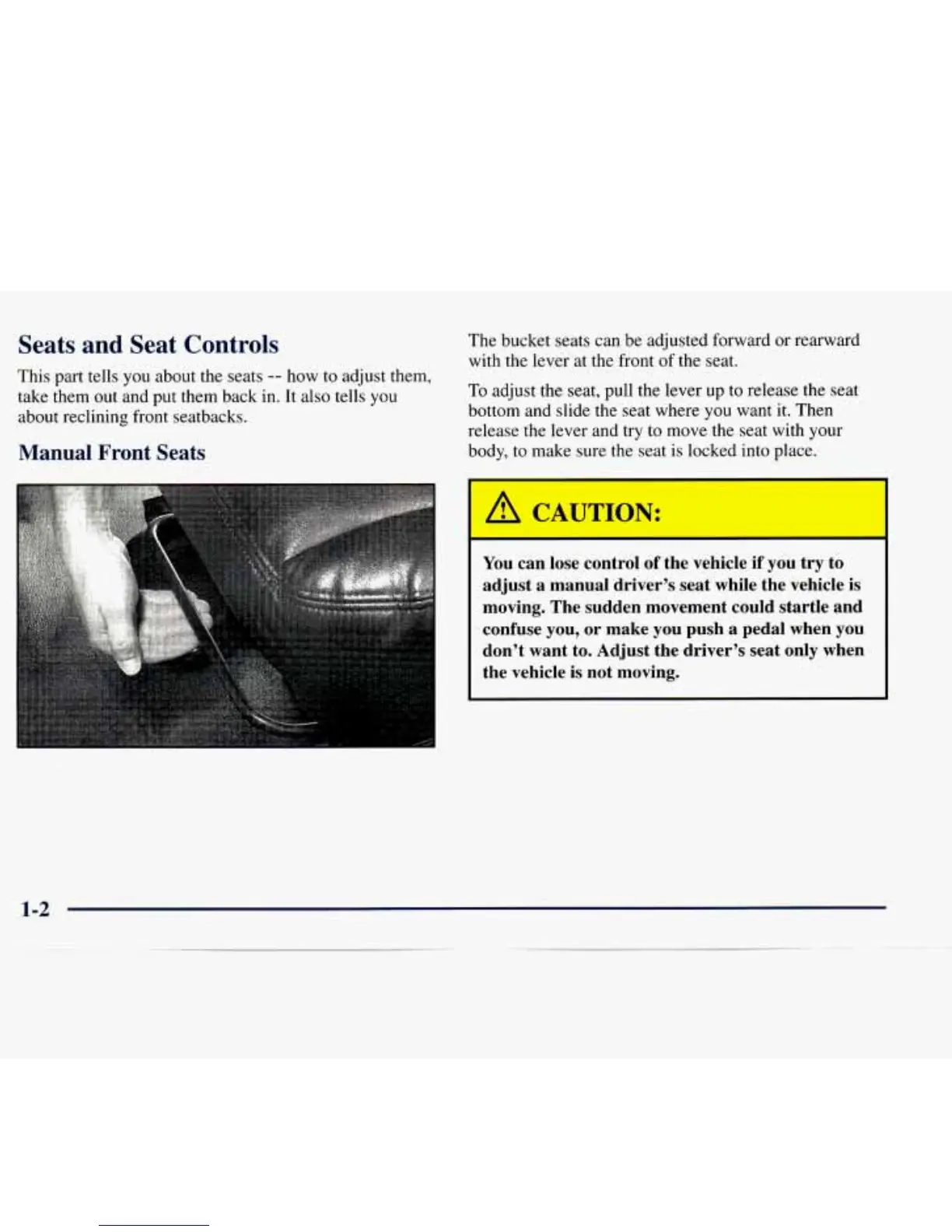 Seats and Seat Controls

This part tells you about the seats -- how to adjust them, take them out and put them back in. It also tells you about reclining front seatbacks.

Manual Front Seats

The bucket seats can be adjusted forward or rearward with the lever at the front of the seat.

To adjust the seat, pull the lever up to release the seat bottom and slide the seat where you want it. Then release the lever and try to move the seat with your body, to make sure the seat is locked into place.

CAUTION:

You can lose control of the vehicle if you try to adjust a manual driver's seat while the vehicle is moving. The sudden movement could startle and confuse you, or make you push a pedal when you don't want to. Adjust the driver's seat only when the vehicle is not moving.

1-2