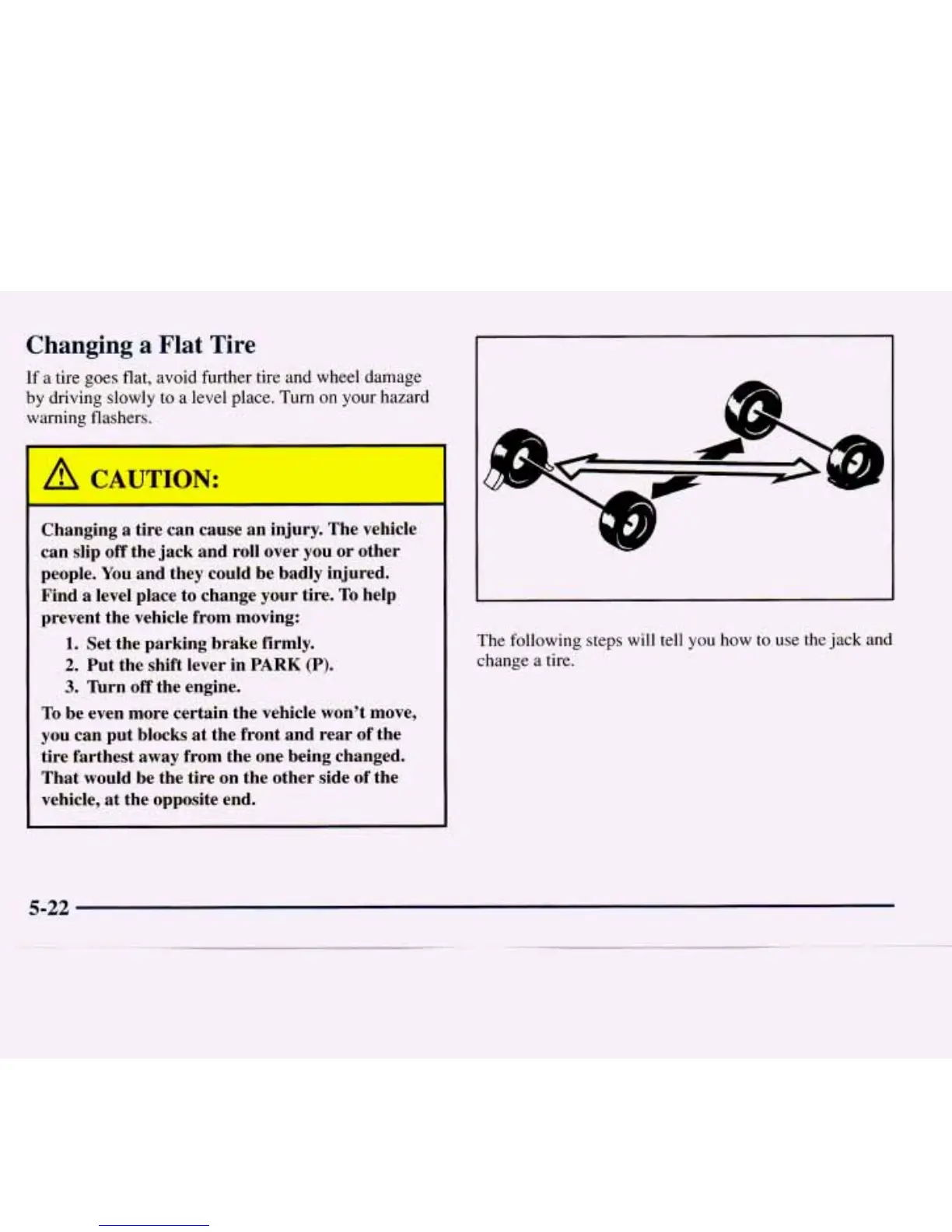 Changing a Flat Tire

If a tire goes flat, avoid further tire and wheel damage by driving slowly to a level place. Turn on your hazard warning flashers.

CAUTION:

Changing a tire can cause an injury. The vehicle can slip off the jack and roll over you or other people. You and they could be badly injured. Find a level place to change your tire. To help prevent the vehicle from moving:

1. Set the parking brake firmly.
2. Put the shift lever in PARK (P).
3. Turn off the engine.

To be even more certain the vehicle won't move, you can put blocks at the front and rear of the tire farthest away from the one being changed. That would be the tire on the other side of the vehicle, at the opposite end.

The following steps will tell you how to use the jack and change a tire.

5-22