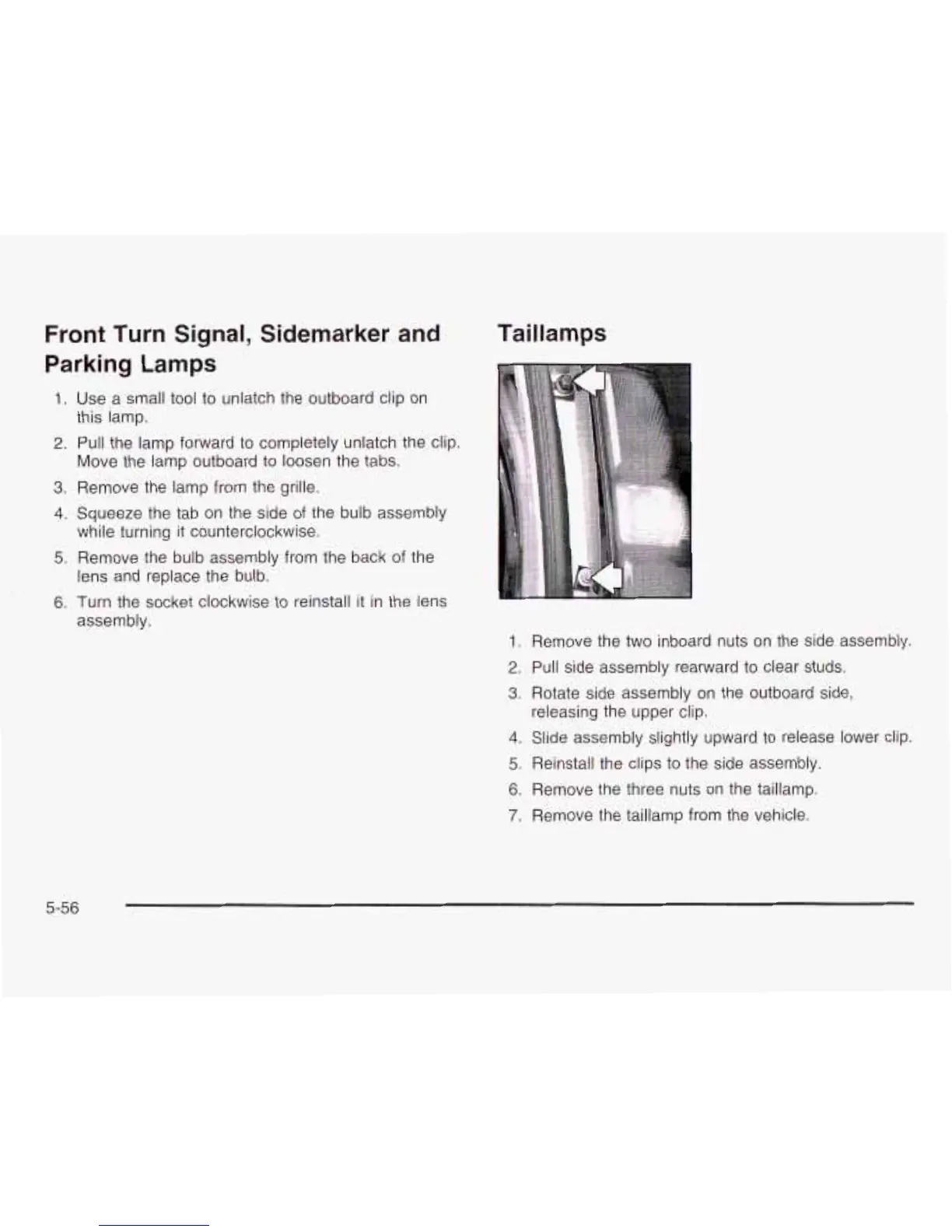 Front Turn Signal, Sidemarker and Parking Lamps

1. Use a small tool to unlatch the outboard clip on this lamp.
2. Pull the lamp forward to completely unlatch the clip. Move the lamp outboard to loosen the tabs.
3. Remove the lamp from the grille.
4. Squeeze the tab on the side of the bulb assembly while turning it counterclockwise.
5. Remove the bulb assembly from the back of the lens and replace the bulb.
6. Turn the socket clockwise to reinstall it in the lens assembly.

Taillamps

1. Remove the two inboard nuts on the side assembly.
2. Pull side assembly rearward to clear studs.
3. Rotate side assembly on the outboard side, releasing the upper clip.
4. Slide assembly slightly upward to release lower clip.
5. Reinstall the clips to the side assembly.
6. Remove the three nuts on the taillamp.
7. Remove the taillamp from the vehicle.

5-56