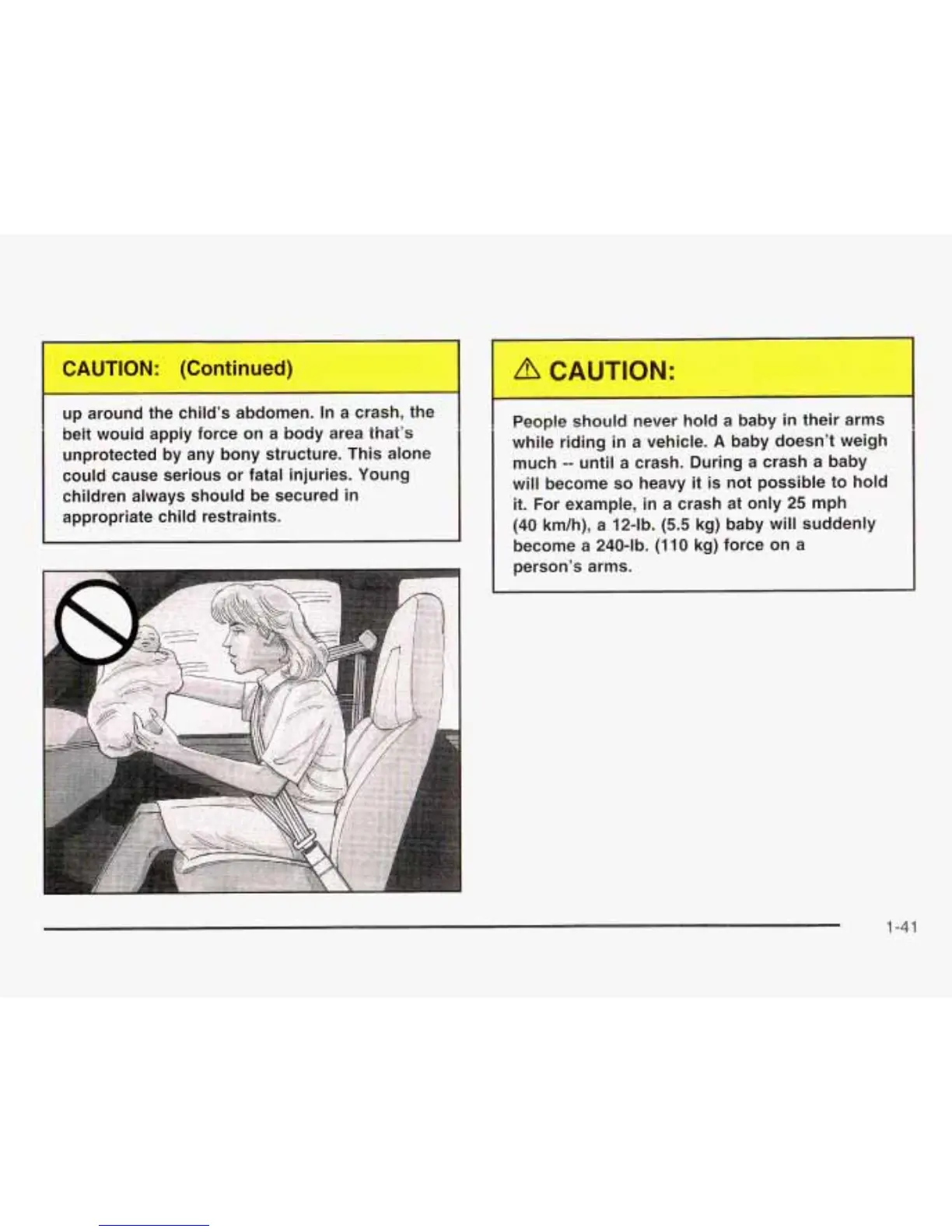 CAUTION: (Continued)

up around the child's abdomen. In a crash, the belt would apply force on a body area that's unprotected by any bony structure. This alone could cause serious or fatal injuries. Young children always should be secured in appropriate child restraints.

⚠ CAUTION:

People should never hold a baby in their arms while riding in a vehicle. A baby doesn't weigh much -- until a crash. During a crash a baby will become so heavy it is not possible to hold it. For example, in a crash at only 25 mph (40 km/h), a 12-lb. (5.5 kg) baby will suddenly become a 240-lb. (110 kg) force on a person's arms.

1-41