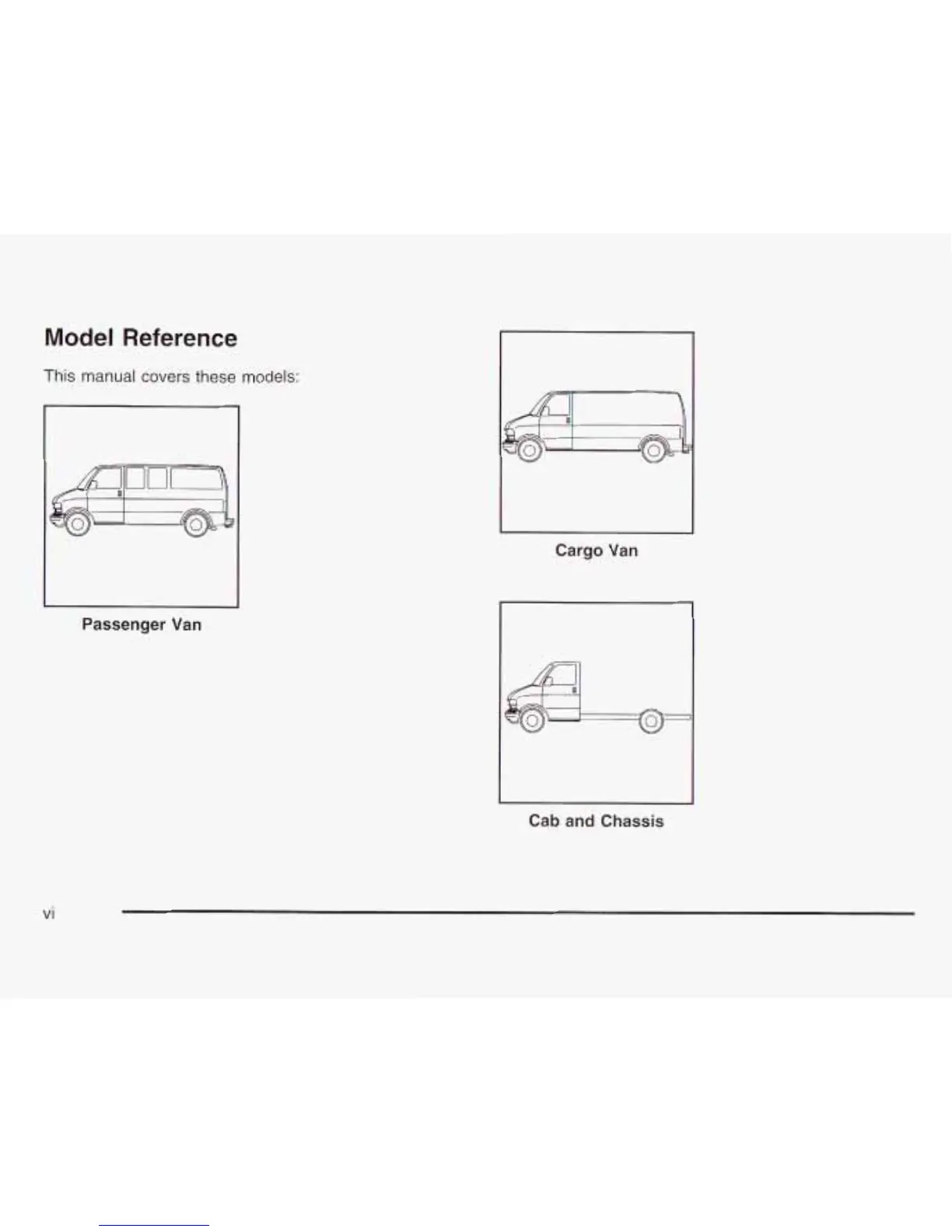 Model Reference

This manual covers these models:

Passenger Van

Cargo Van

Cab and Chassis

vi