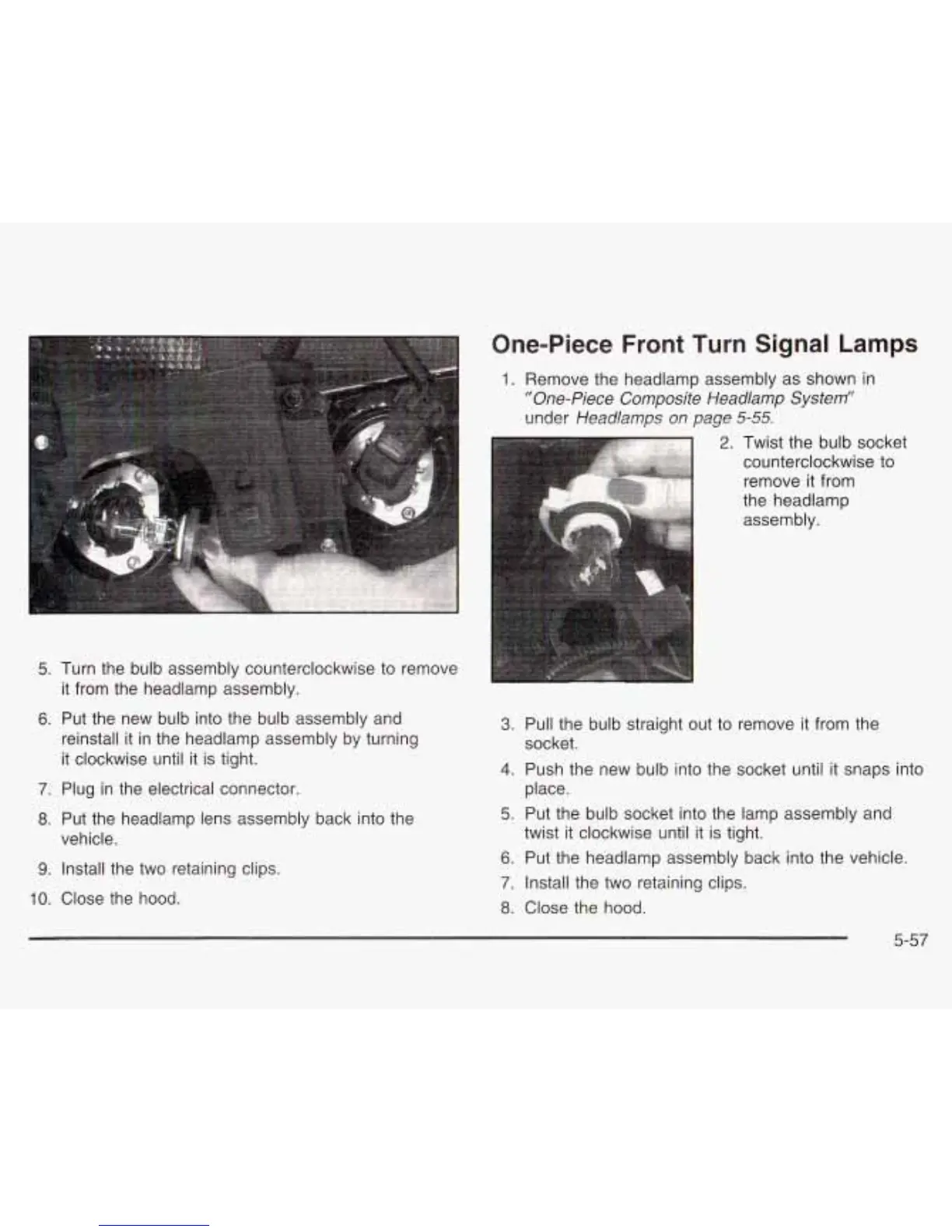 5. Turn the bulb assembly counterclockwise to remove it from the headlamp assembly.

6. Put the new bulb into the bulb assembly and reinstall it in the headlamp assembly by turning it clockwise until it is tight.

7. Plug in the electrical connector.

8. Put the headlamp lens assembly back into the vehicle.

9. Install the two retaining clips.

10. Close the hood.

One-Piece Front Turn Signal Lamps

1. Remove the headlamp assembly as shown in "One-Piece Composite Headlamp System" under Headlamps on page 5-55.

2. Twist the bulb socket counterclockwise to remove it from the headlamp assembly.

3. Pull the bulb straight out to remove it from the socket.

4. Push the new bulb into the socket until it snaps into place.

5. Put the bulb socket into the lamp assembly and twist it clockwise until it is tight.

6. Put the headlamp assembly back into the vehicle.

7. Install the two retaining clips.

8. Close the hood.

5-57