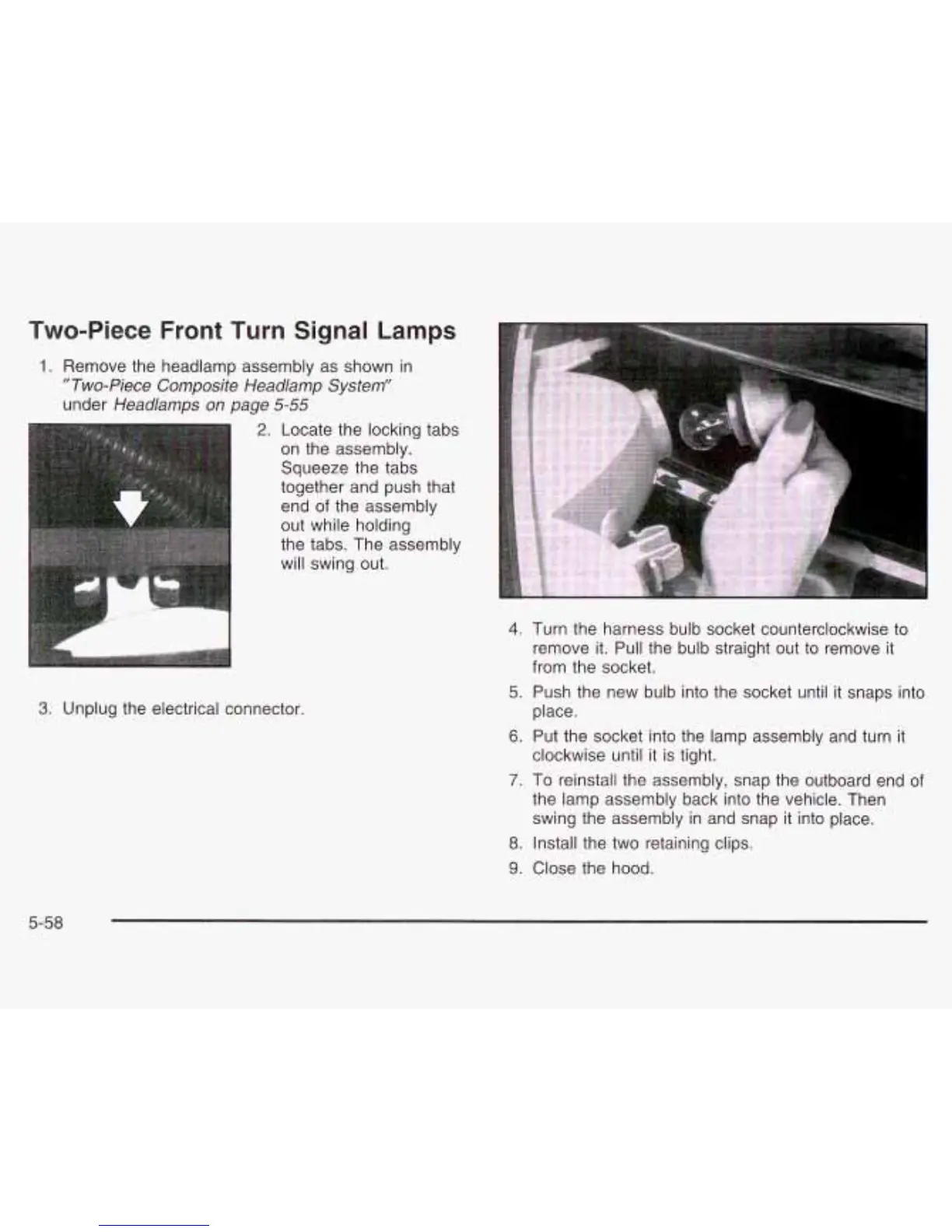 Two-Piece Front Turn Signal Lamps

1. Remove the headlamp assembly as shown in "Two-Piece Composite Headlamp System" under Headlamps on page 5-55

2. Locate the locking tabs on the assembly. Squeeze the tabs together and push that end of the assembly out while holding the tabs. The assembly will swing out.

3. Unplug the electrical connector.

4. Turn the harness bulb socket counterclockwise to remove it. Pull the bulb straight out to remove it from the socket.

5. Push the new bulb into the socket until it snaps into place.

6. Put the socket into the lamp assembly and turn it clockwise until it is tight.

7. To reinstall the assembly, snap the outboard end of the lamp assembly back into the vehicle. Then swing the assembly in and snap it into place.

8. Install the two retaining clips.

9. Close the hood.

5-58