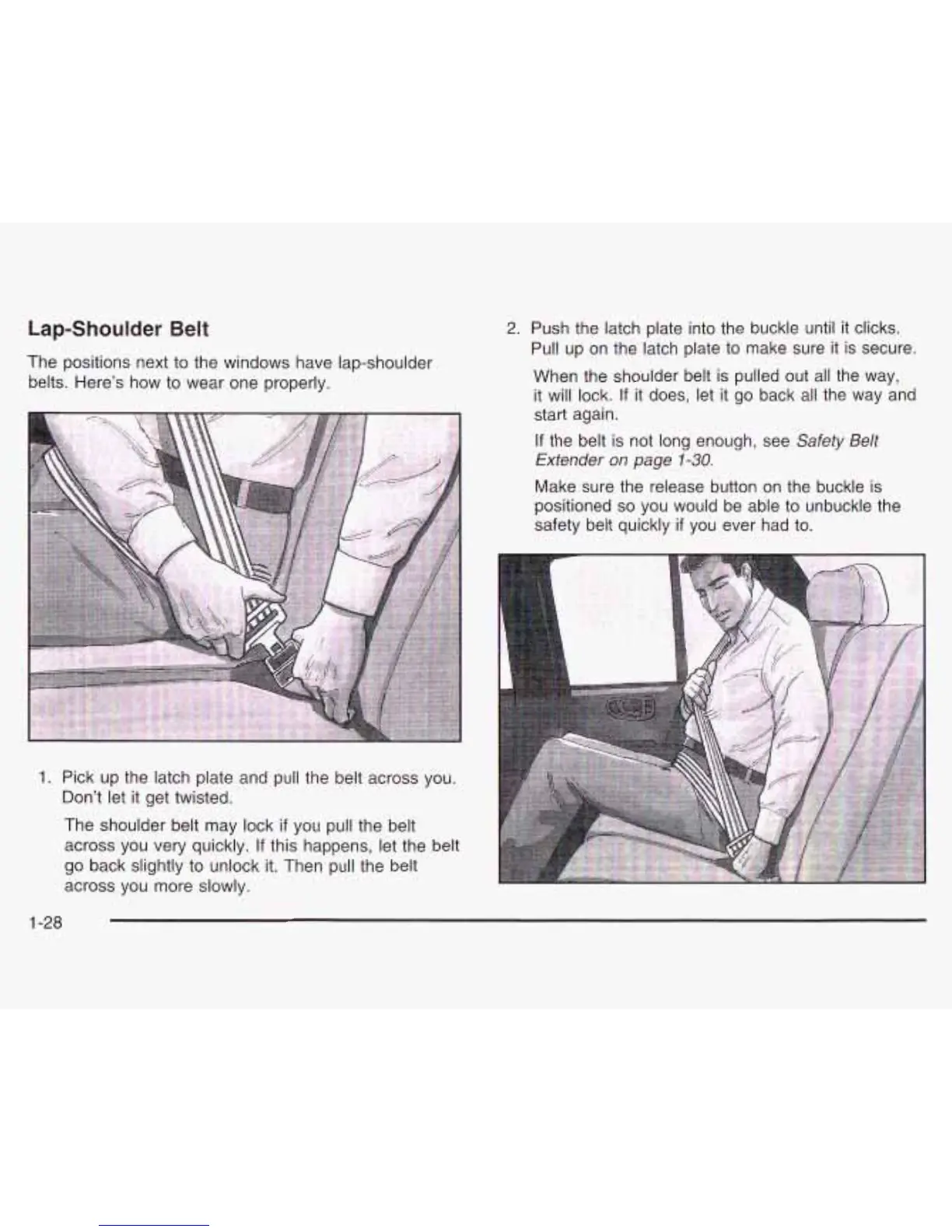 Lap-Shoulder Belt

The positions next to the windows have lap-shoulder belts. Here's how to wear one properly.

1. Pick up the latch plate and pull the belt across you. Don't let it get twisted.

The shoulder belt may lock if you pull the belt across you very quickly. If this happens, let the belt go back slightly to unlock it. Then pull the belt across you more slowly.

2. Push the latch plate into the buckle until it clicks. Pull up on the latch plate to make sure it is secure.

When the shoulder belt is pulled out all the way, it will lock. If it does, let it go back all the way and start again.

If the belt is not long enough, see Safety Belt Extender on page 1-30.

Make sure the release button on the buckle is positioned so you would be able to unbuckle the safety belt quickly if you ever had to.

1-28