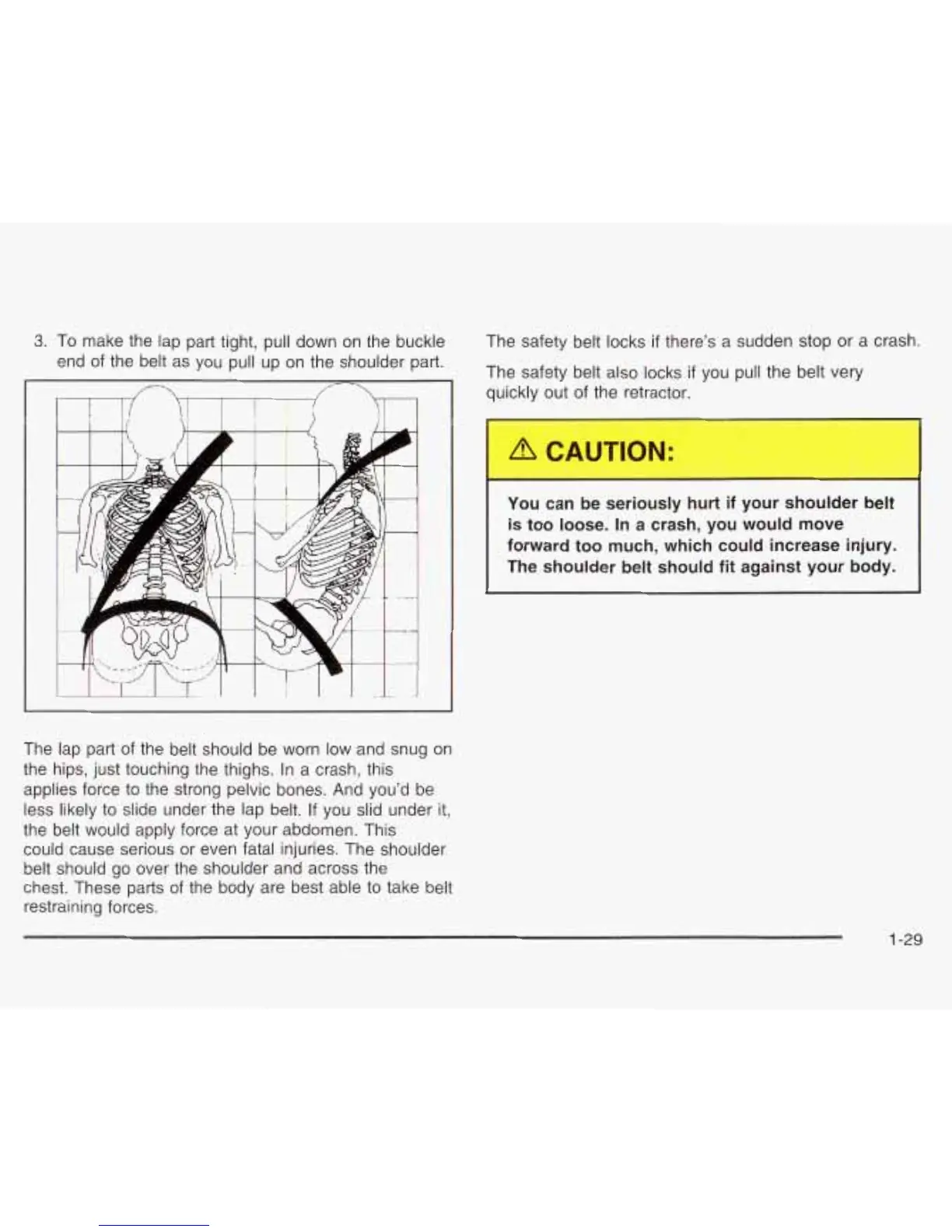 3. To make the lap part tight, pull down on the buckle end of the belt as you pull up on the shoulder part.

The lap part of the belt should be worn low and snug on the hips, just touching the thighs. In a crash, this applies force to the strong pelvic bones. And you'd be less likely to slide under the lap belt. If you slid under it, the belt would apply force at your abdomen. This could cause serious or even fatal injuries. The shoulder belt should go over the shoulder and across the chest. These parts of the body are best able to take belt restraining forces.

The safety belt locks if there's a sudden stop or a crash.

The safety belt also locks if you pull the belt very quickly out of the retractor.

⚠ CAUTION:

You can be seriously hurt if your shoulder belt is too loose. In a crash, you would move forward too much, which could increase injury. The shoulder belt should fit against your body.

1-29