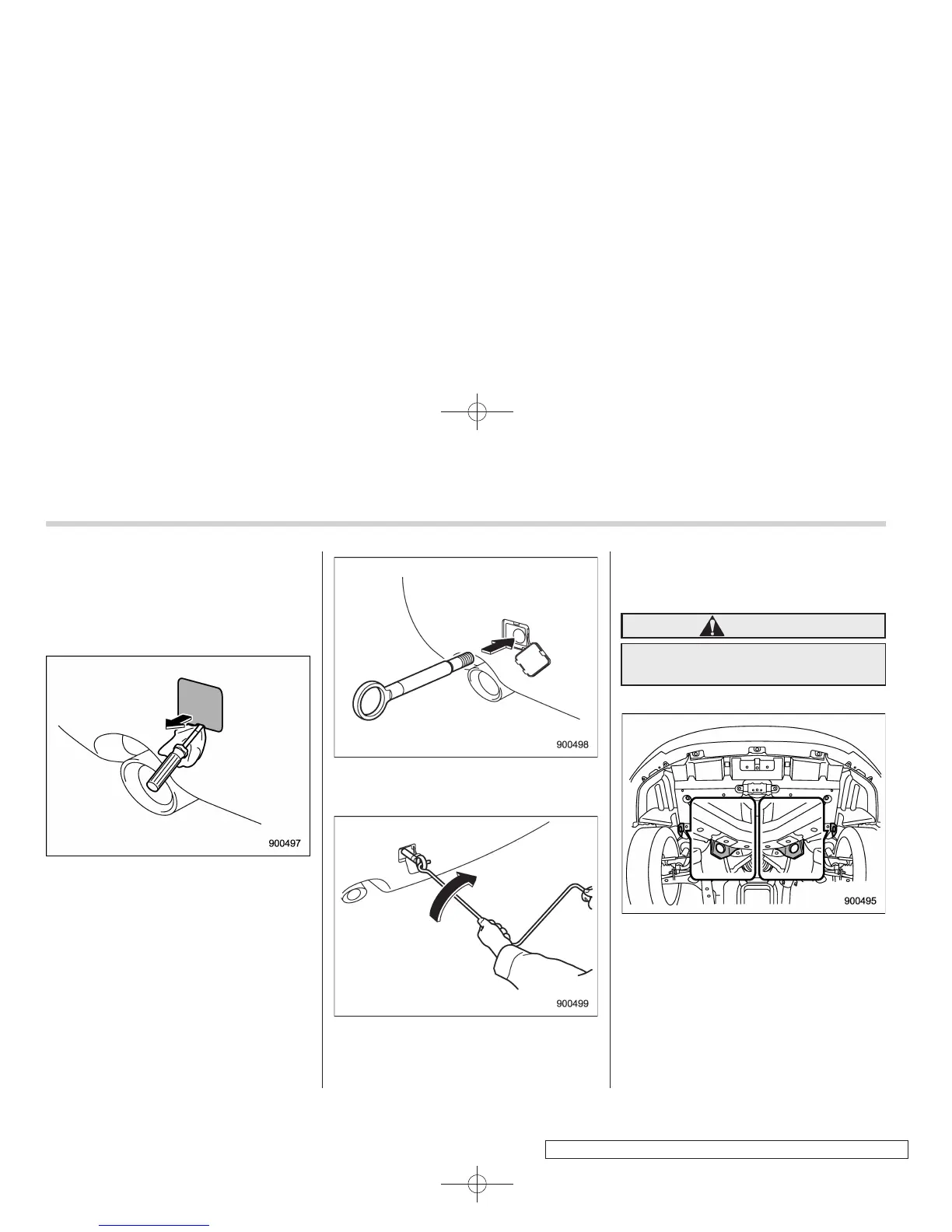 900497

900498

900499

900495