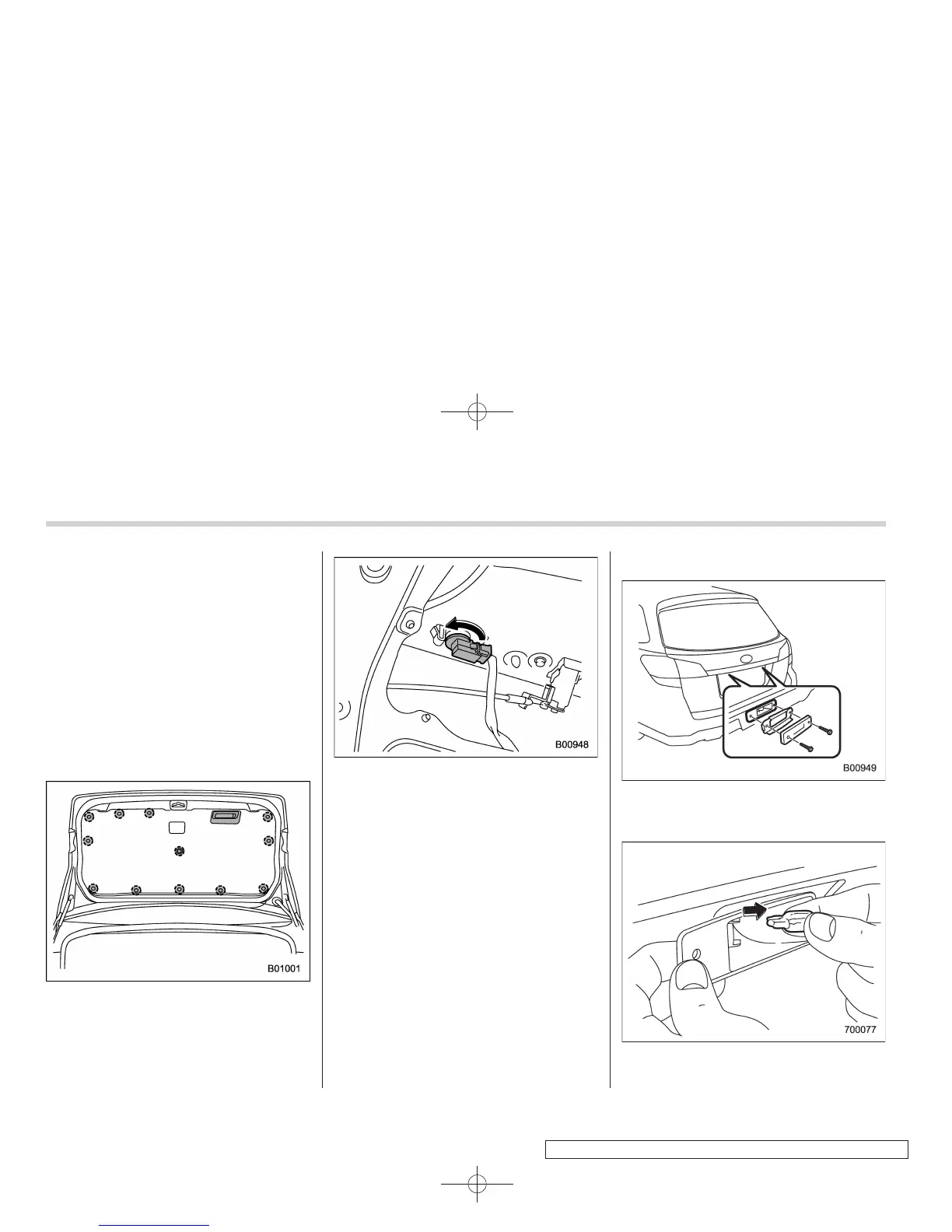 B01001

B00948

B00949

700077