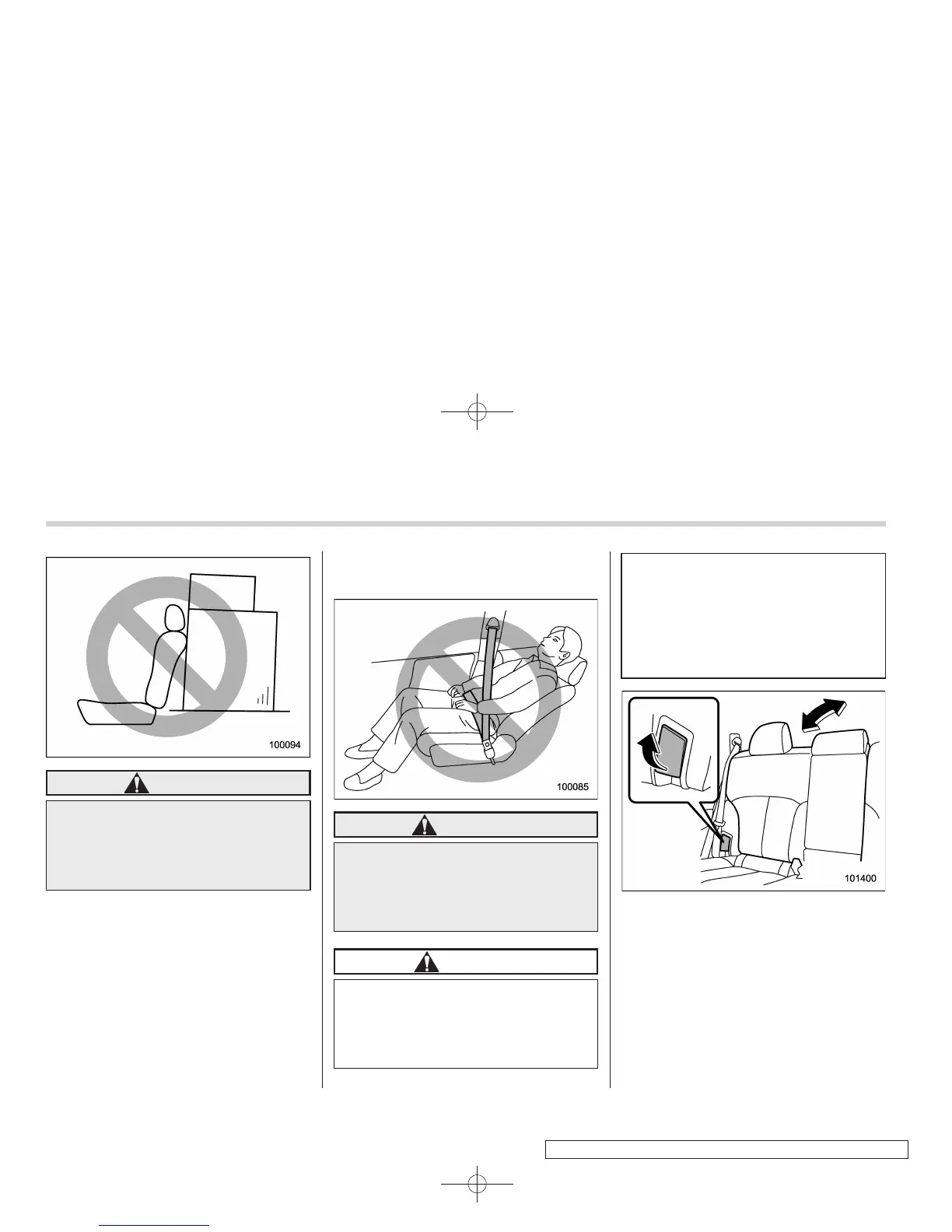 100094

100085

101400