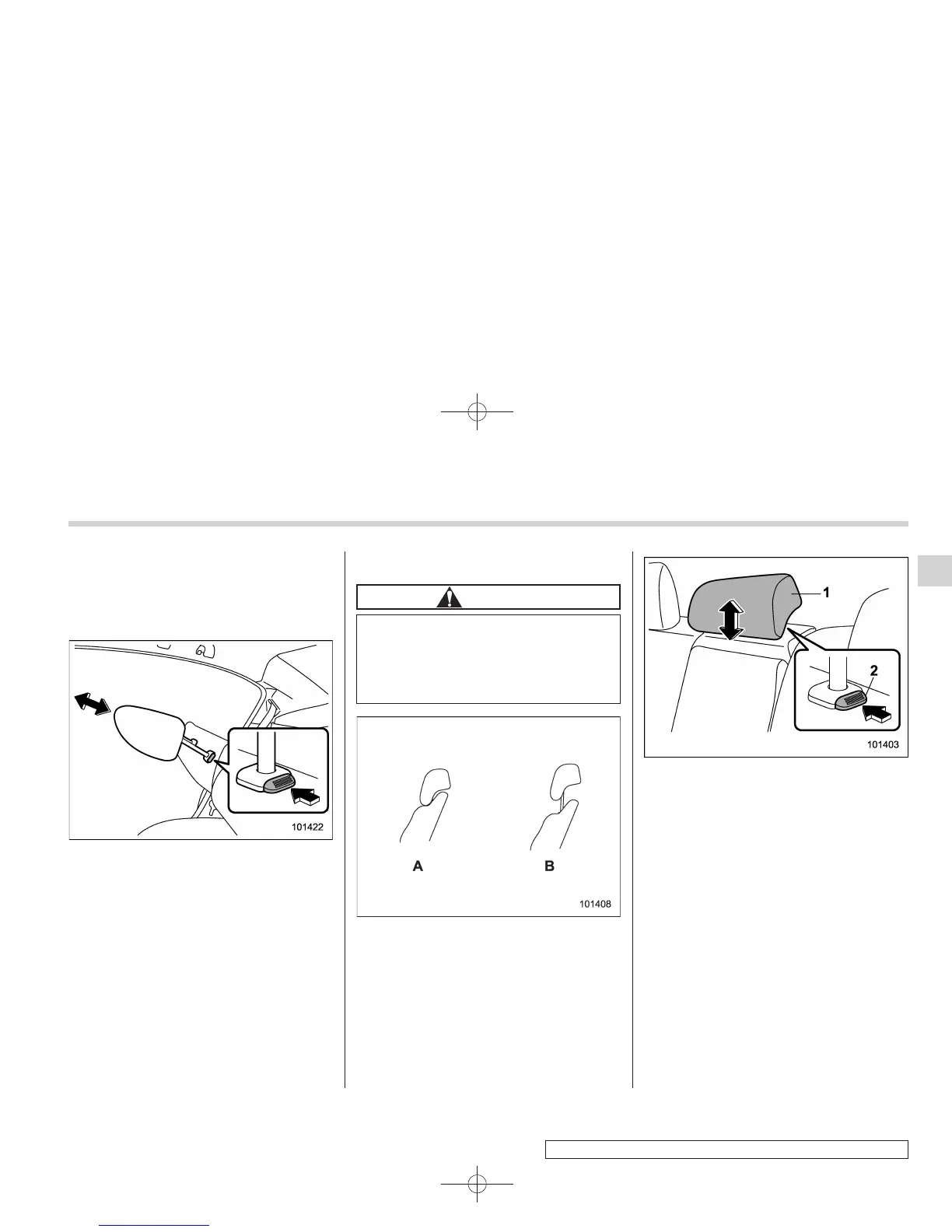 101422

A

B

101408

1

2

101403