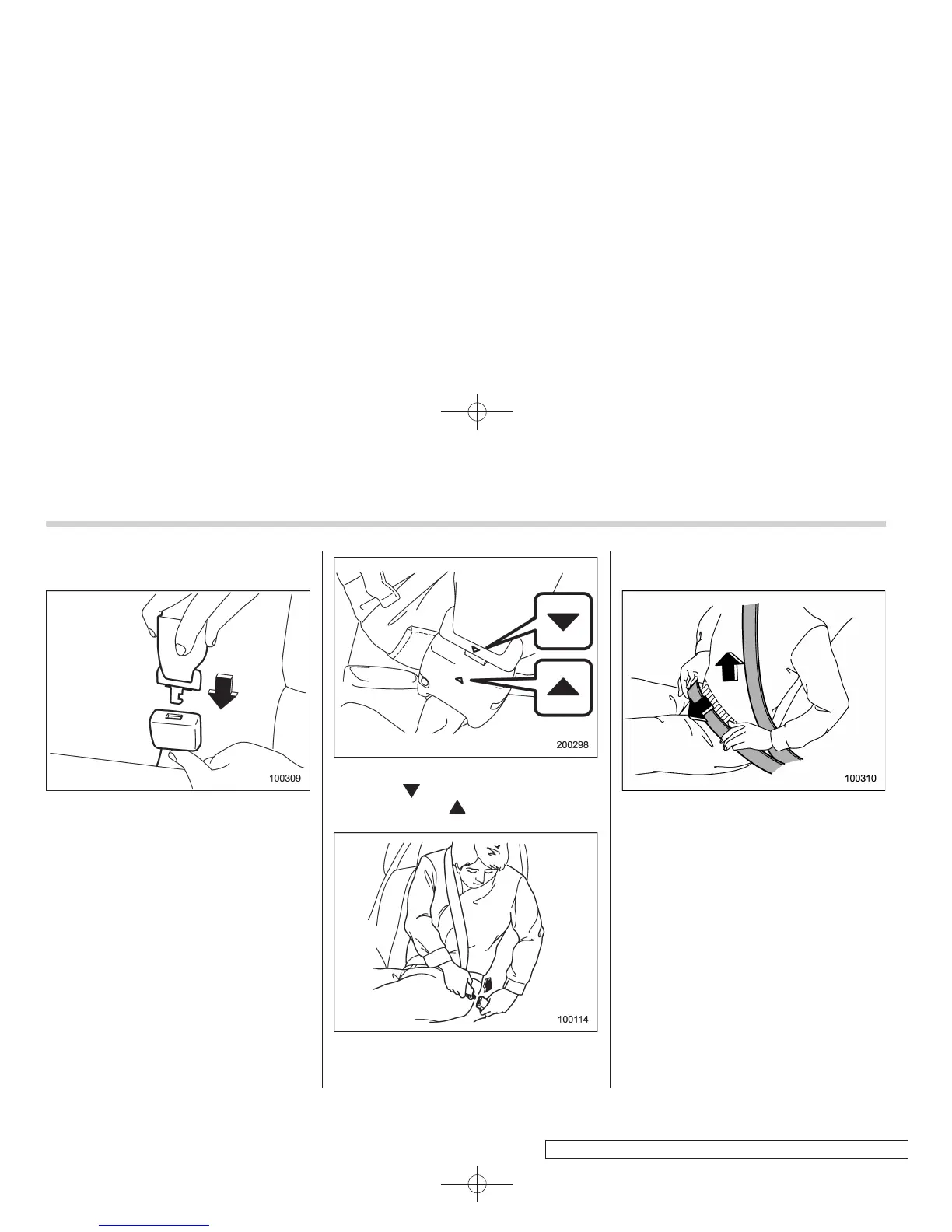 100309

200298

100114

100310