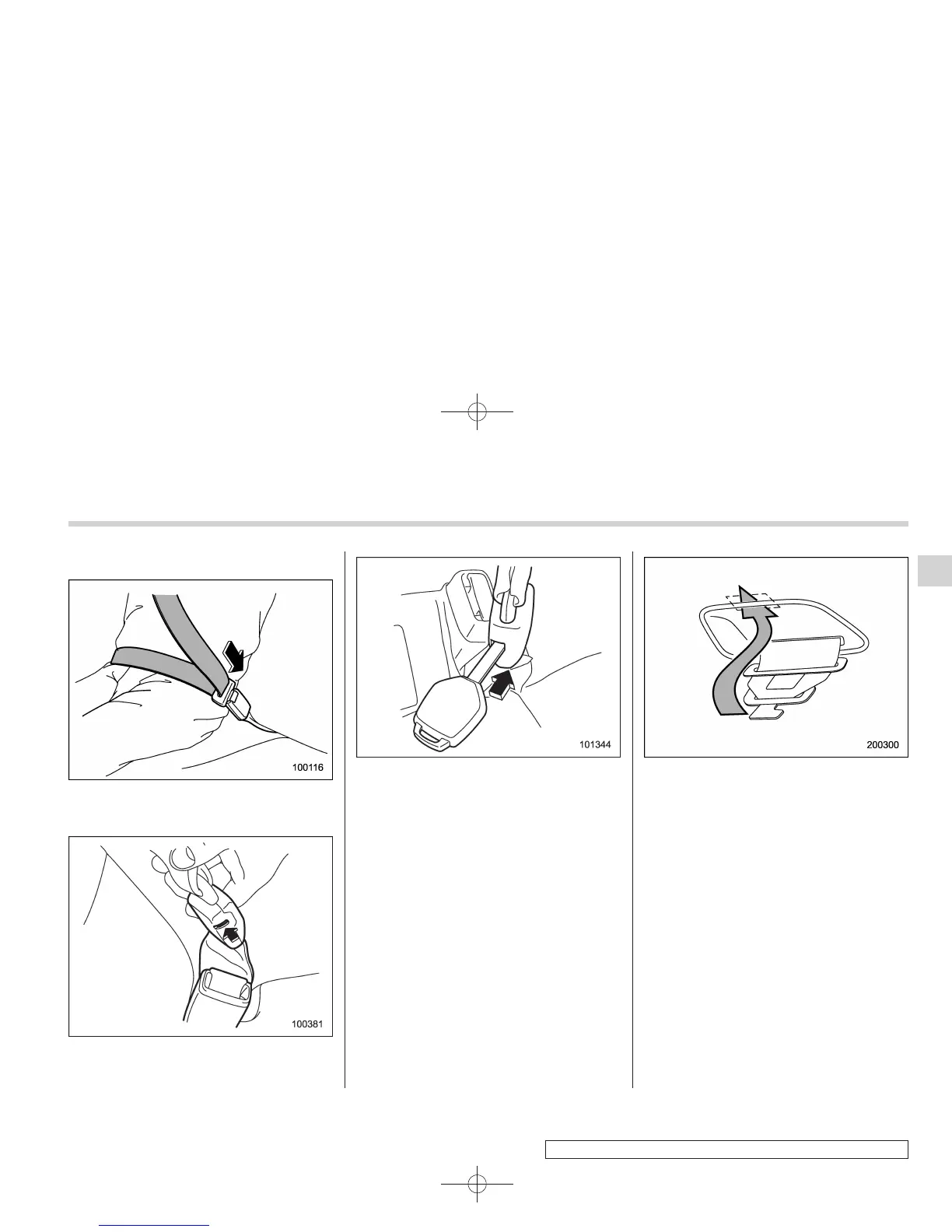 100116

100381

101344

200300