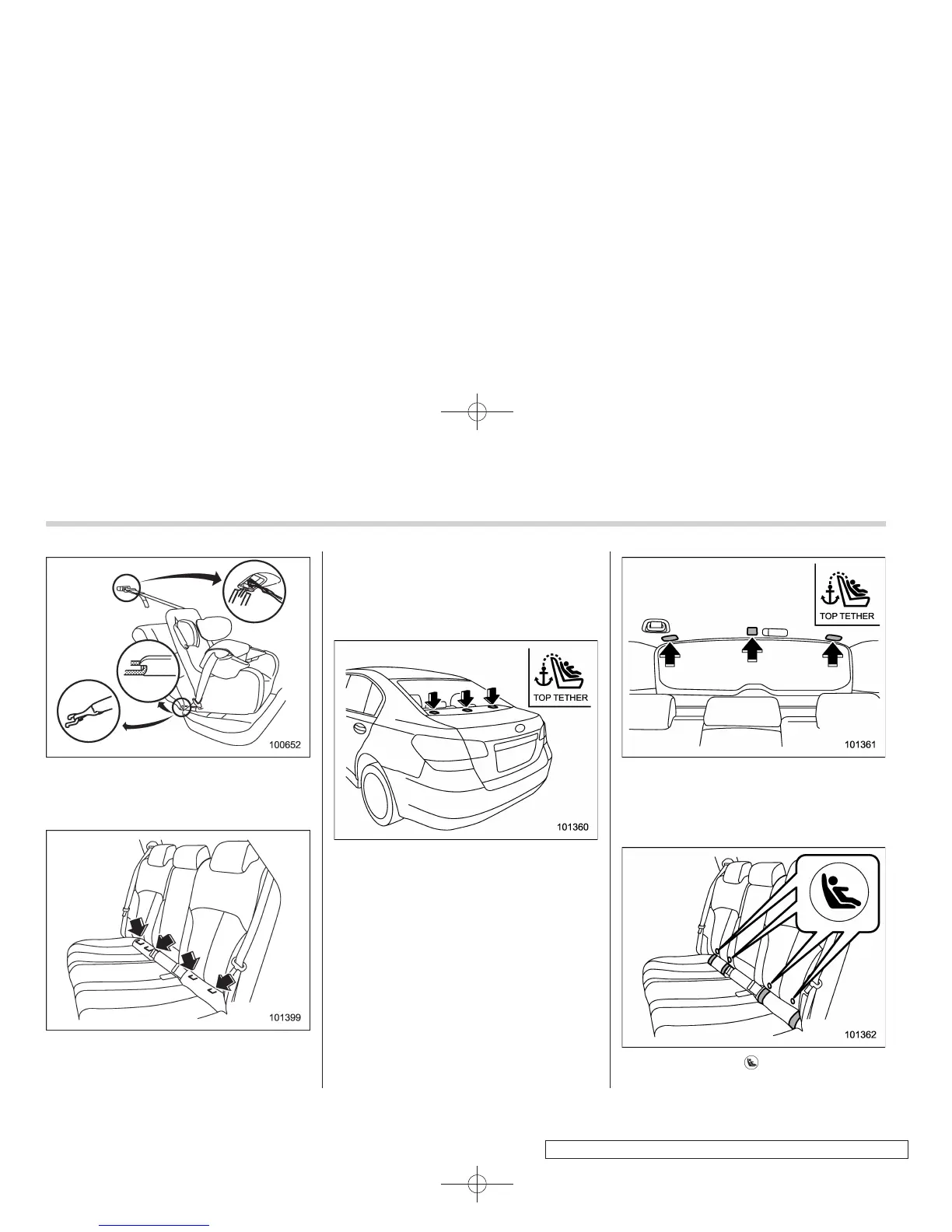 100652

101399

TOP TETHER

101360

TOP TETHER

101361

101362