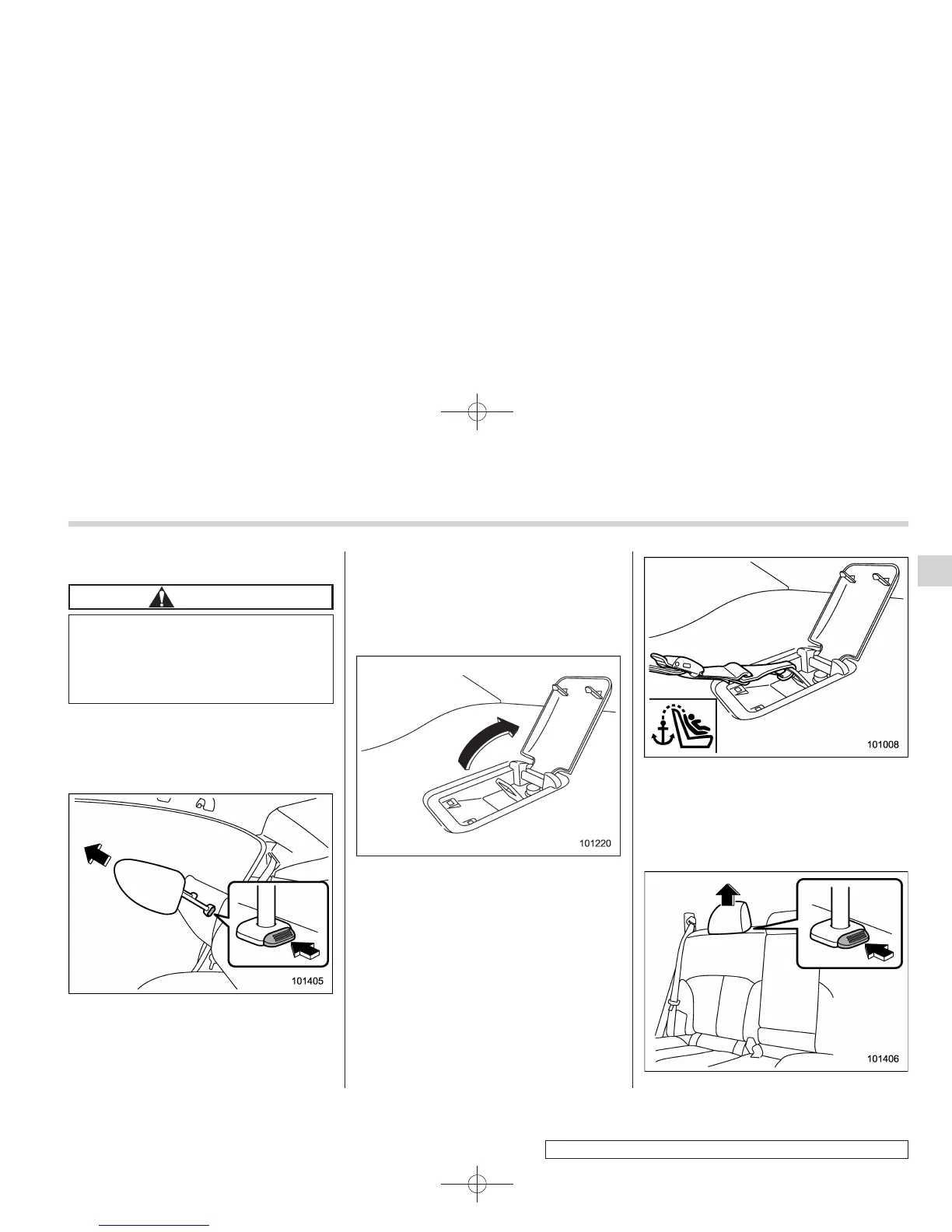 101405

101220

101008

101406