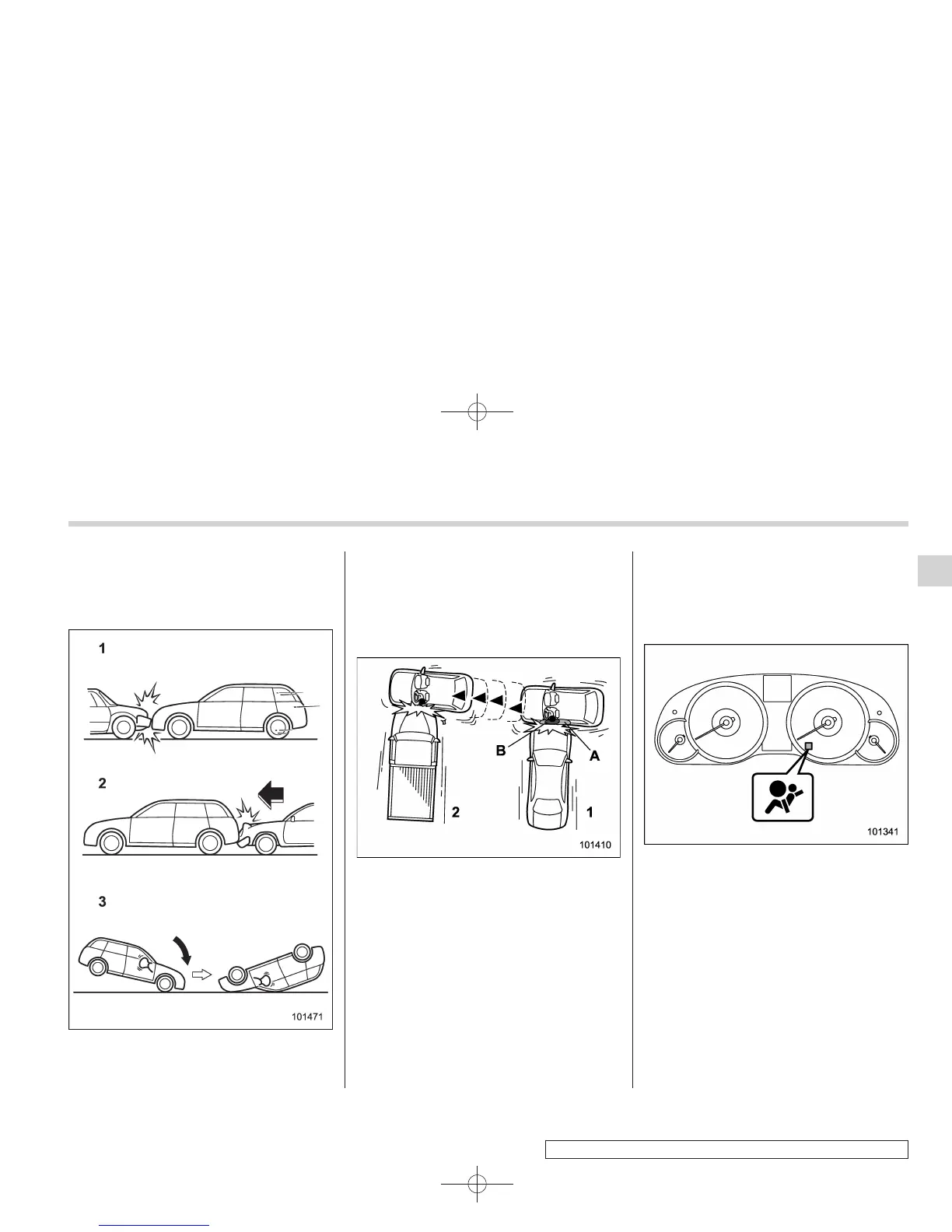 1

2

3

101471

B

A

2

1

101410

101341