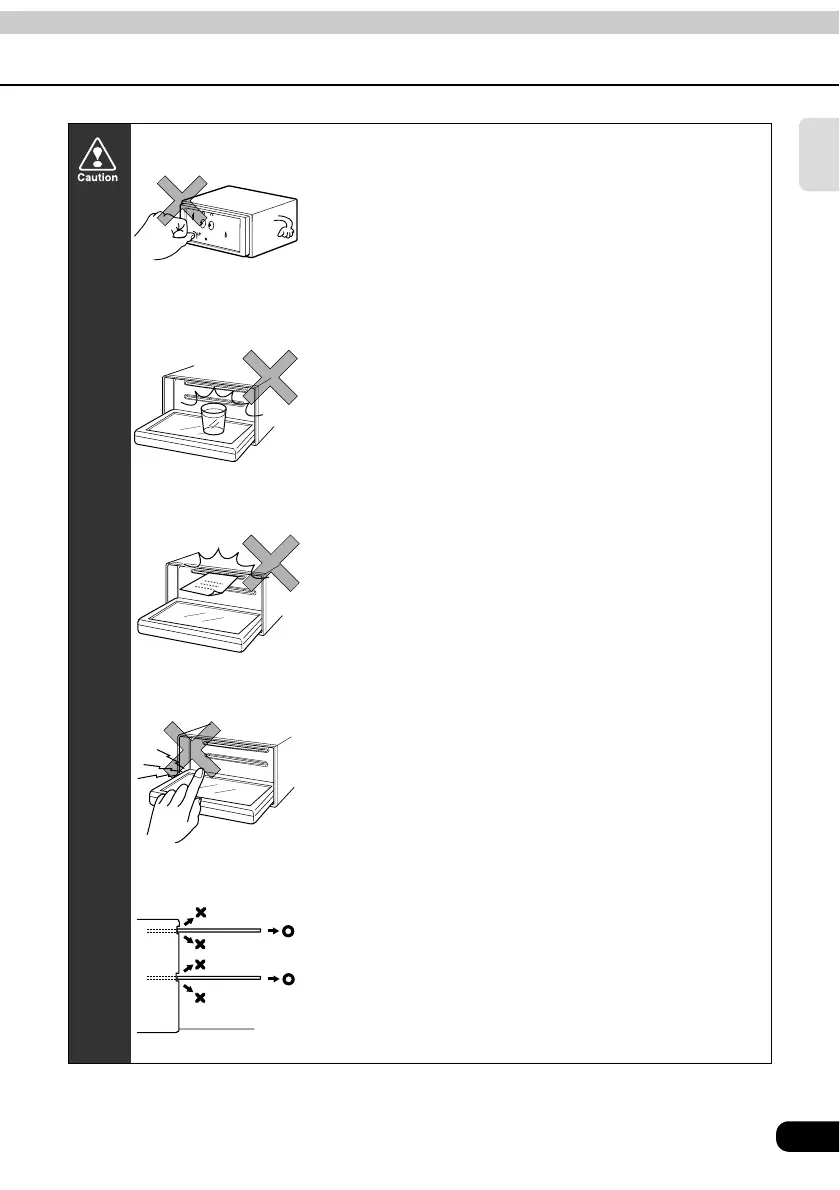 Caution