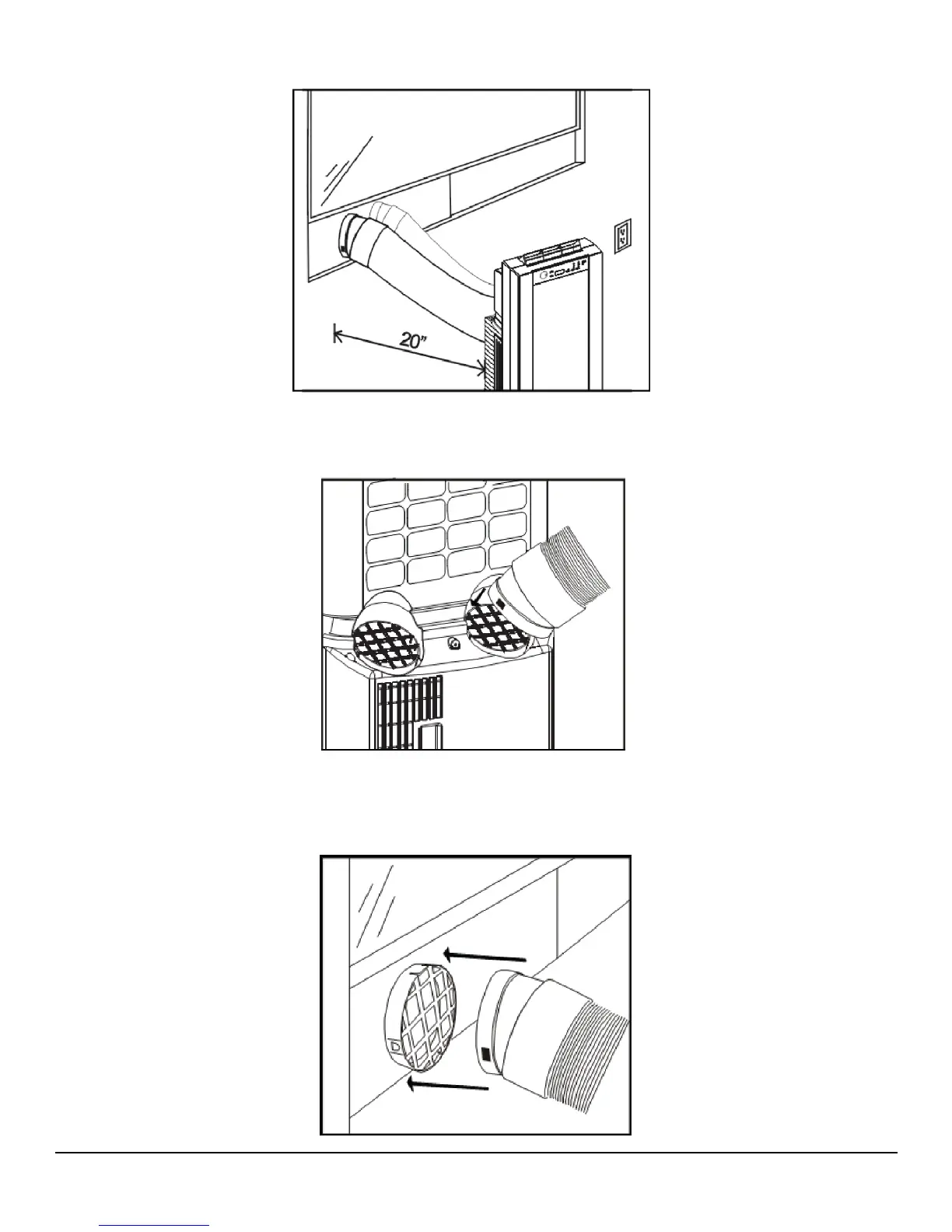 20"