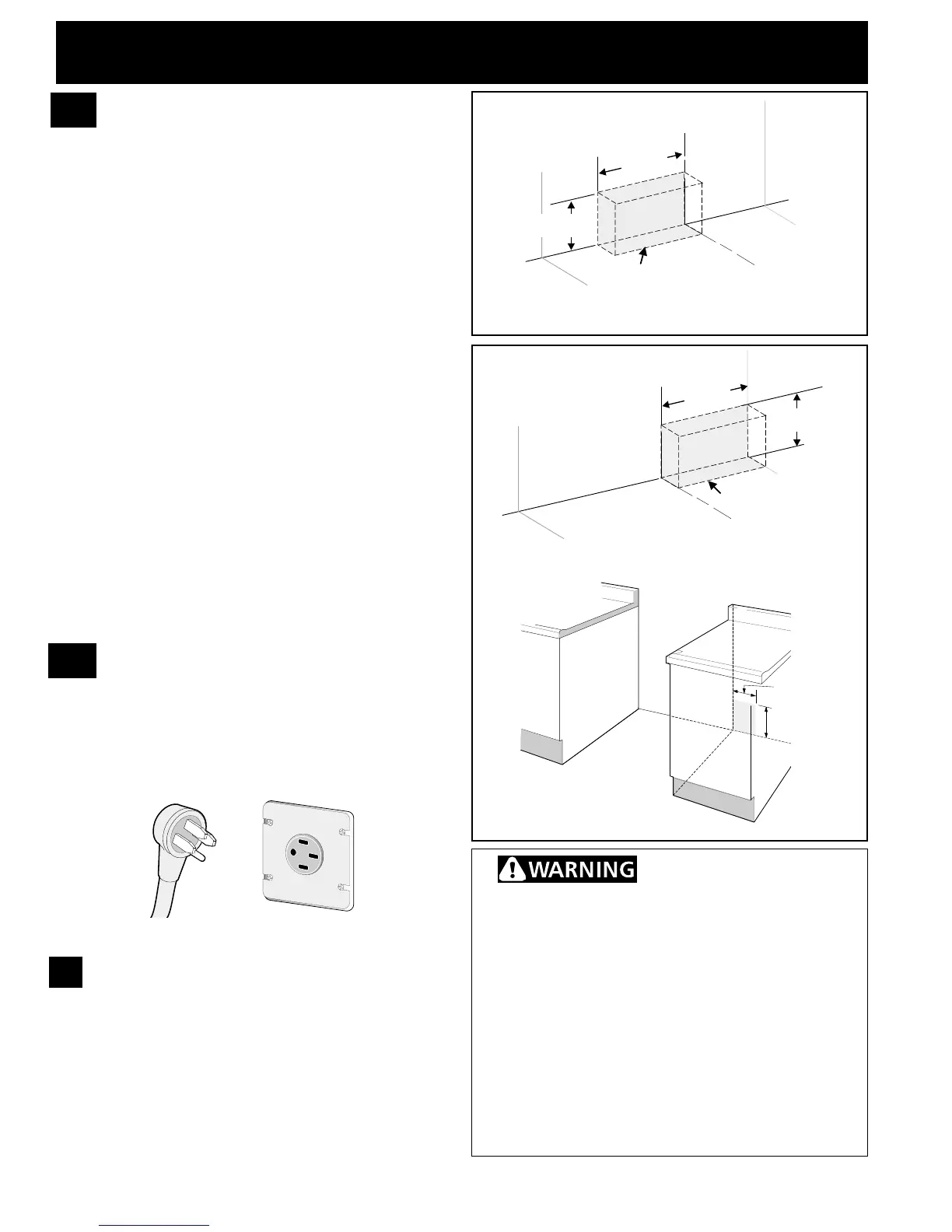 WARNING